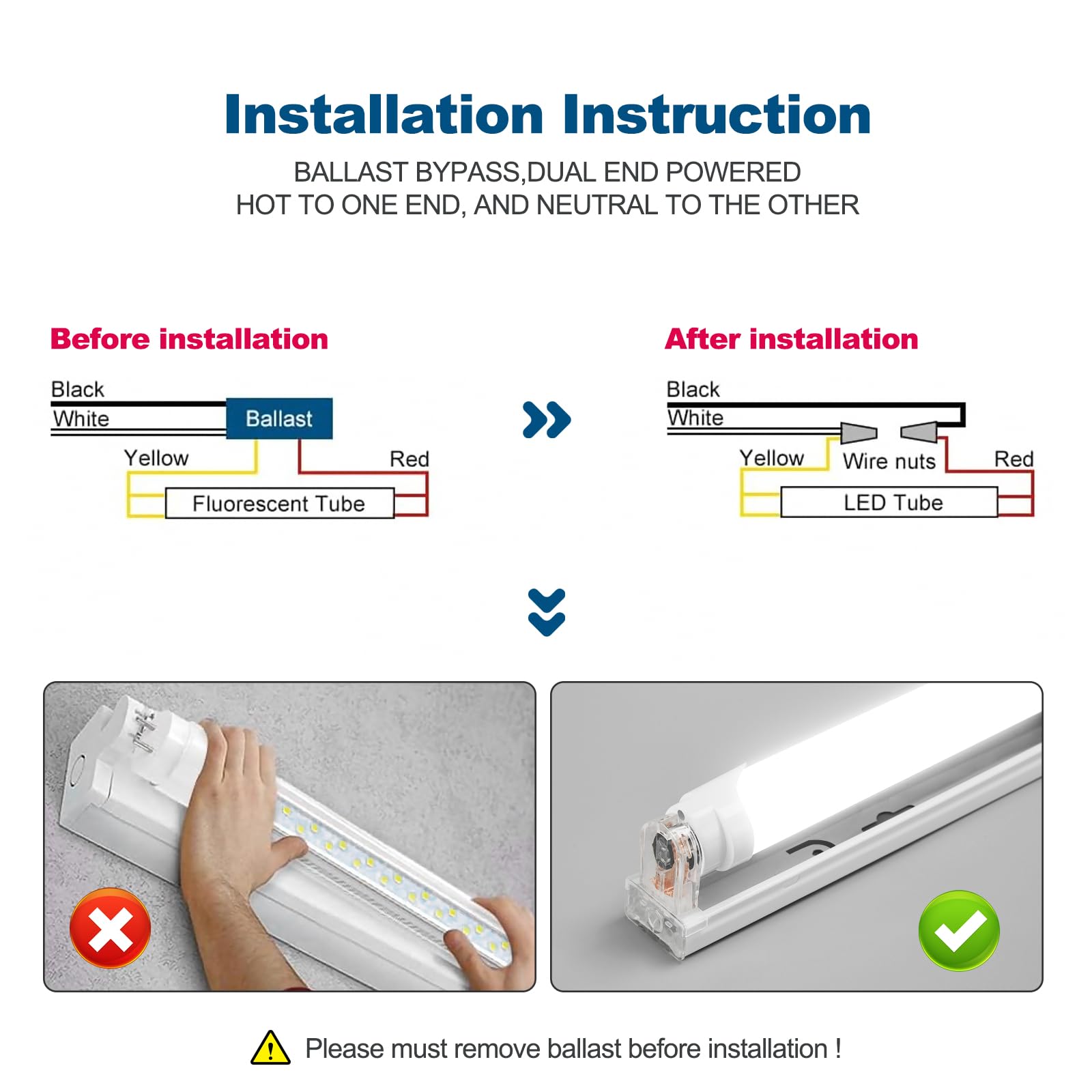 Installation Instruction

BALLAST BYPASS,DUAL END POWERED
HOT TO ONE END, AND NEUTRAL TO THE OTHER

Before installation

Black
White
Ballast
Yellow
Red
Fluorescent Tube

After installation

Black
White
Yellow
Wire nuts
Red
LED Tube

Please must remove ballast before installation !