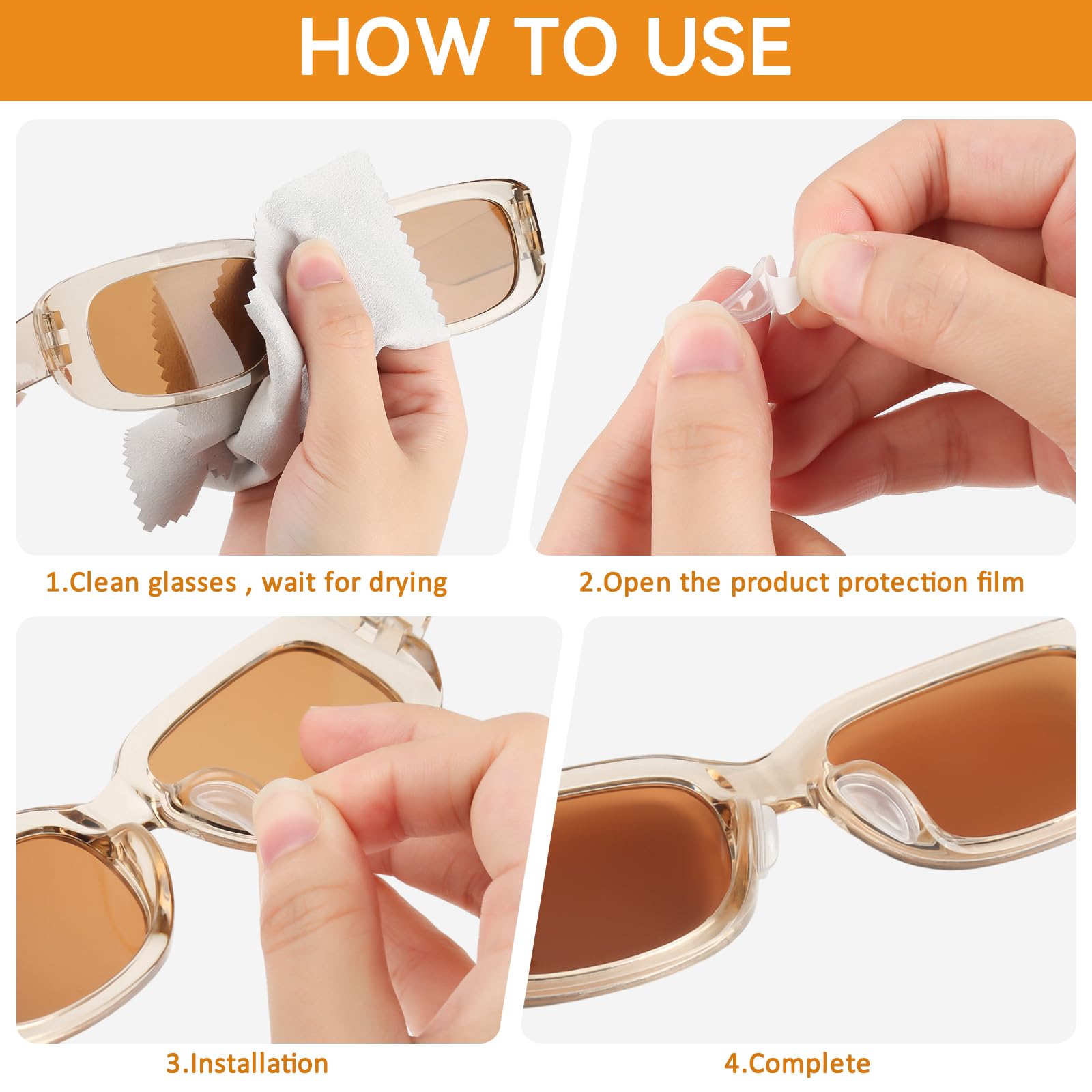 HOW TO USE

1.Clean glasses , wait for drying

2.Open the product protection film

3.Installation

4.Complete