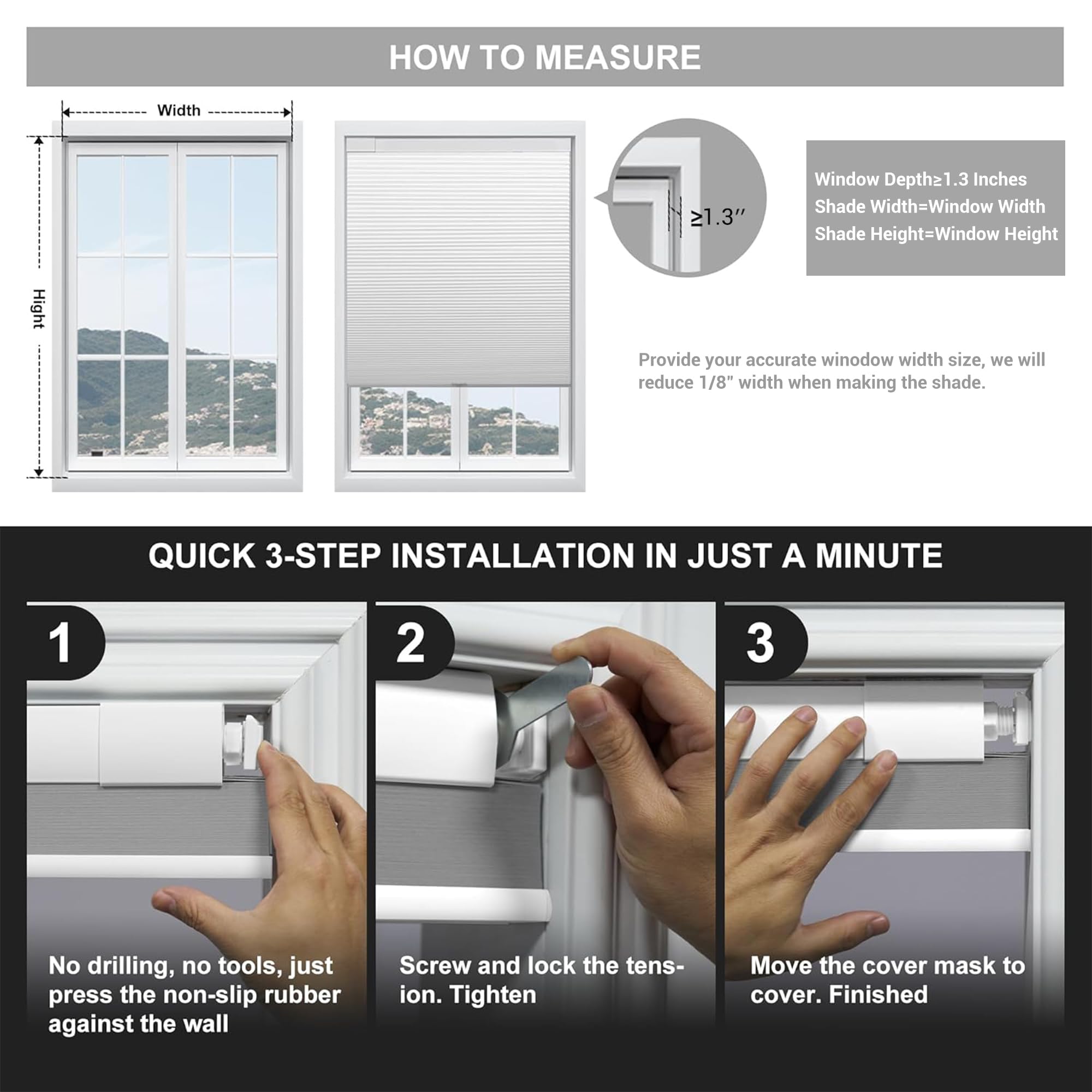 HOW TO MEASURE

Width

Hight

≥1.3″

Window Depth≥1.3 Inches
Shade Width=Window Width
Shade Height=Window Height

Provide your accurate winodow width size, we will reduce 1/8" width when making the shade.

QUICK 3-STEP INSTALLATION IN JUST A MINUTE

1

No drilling, no tools, just press the non-slip rubber against the wall

2

Screw and lock the tension. Tighten

3

Move the cover mask to cover. Finished