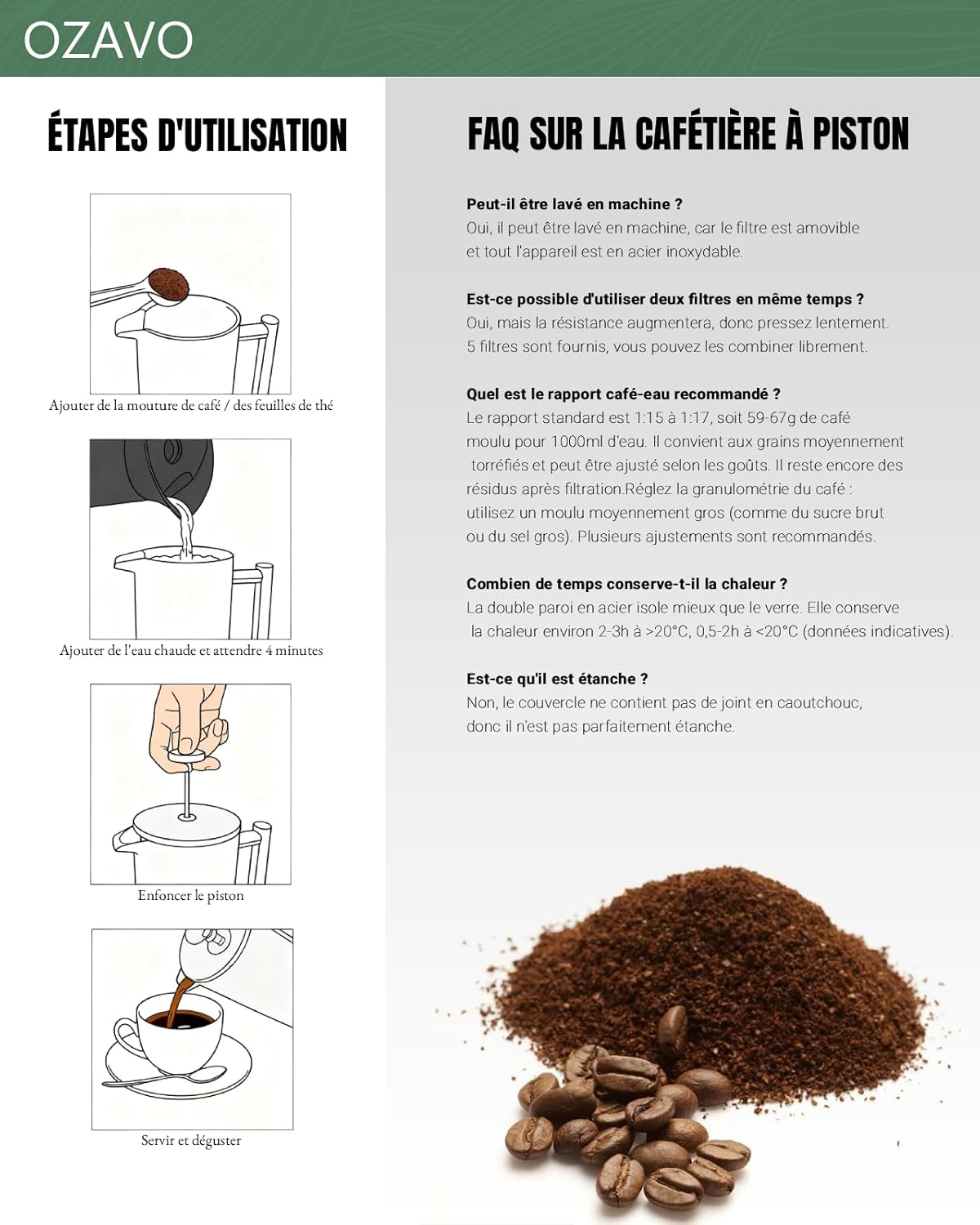 OZAVO

ÉTAPES D'UTILISATION

Ajouter de la mouture de café / des feuilles de thé

Ajouter de l'eau chaude et attendre 4 minutes

Enfoncer le piston

Servir et déguster

FAQ SUR LA CAFÉTIÈRE À PISTON

Peut-il être lavé en machine ?
Oui, il peut être lavé en machine, car le filtre est amovible et tout l'appareil est en acier inoxydable.

Est-ce possible d'utiliser deux filtres en même temps ?
Oui, mais la résistance augmentera, donc pressez lentement. 5 filtres sont fournis, vous pouvez les combiner librement.

Quel est le rapport café-eau recommandé ?
Le rapport standard est 1:15 à 1:17, soit 59-67g de café moulu pour 1000ml d'eau. Il convient aux grains moyennement torréfiés et peut être ajusté selon les goûts. Il reste encore des résidus après filtration.Réglez la granulométrie du café : utilisez un moulu moyennement gros (comme du sucre brut ou du sel gros). Plusieurs ajustements sont recommandés.

Combien de temps conserve-t-il la chaleur ?
La double paroi en acier isole mieux que le verre. Elle conserve la chaleur environ 2-3h à >20°C, 0,5-2h à <20°C (données indicatives).

Est-ce qu'il est étanche ?
Non, le couvercle ne contient pas de joint en caoutchouc, donc il n'est pas parfaitement étanche.