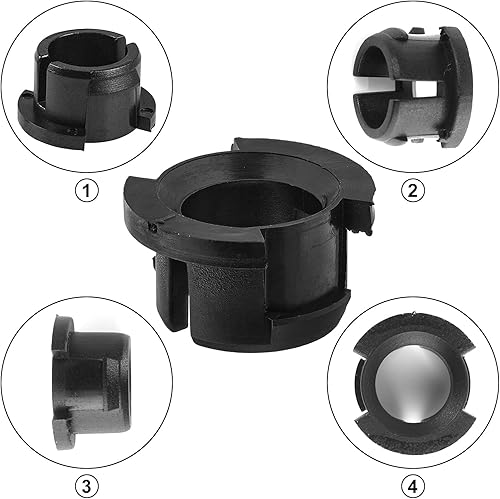 1

2

3

4