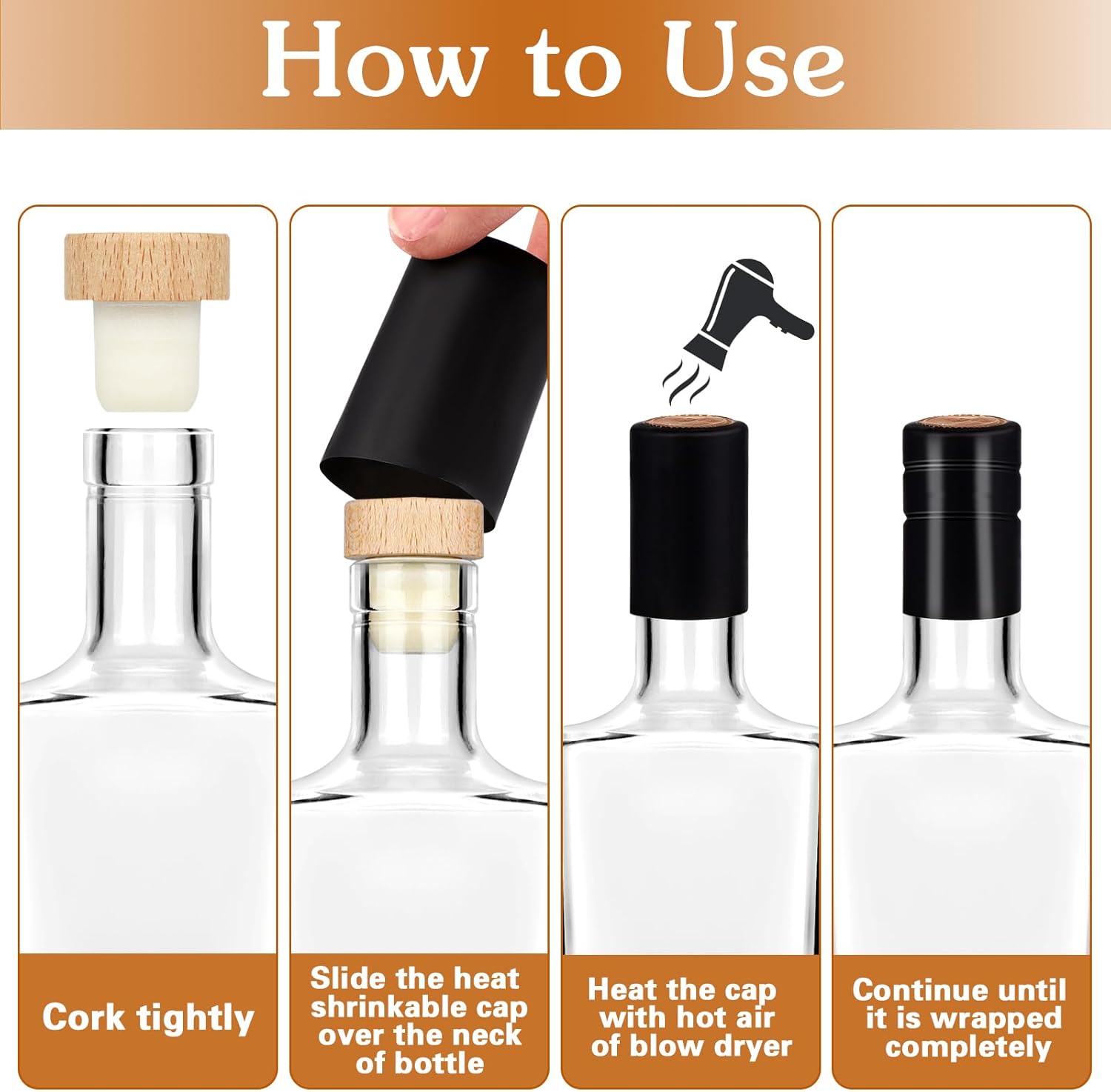 How to Use

Cork tightly

Slide the heat shrinkable cap over the neck of bottle

Heat the cap with hot air of blow dryer

Continue until it is wrapped completely