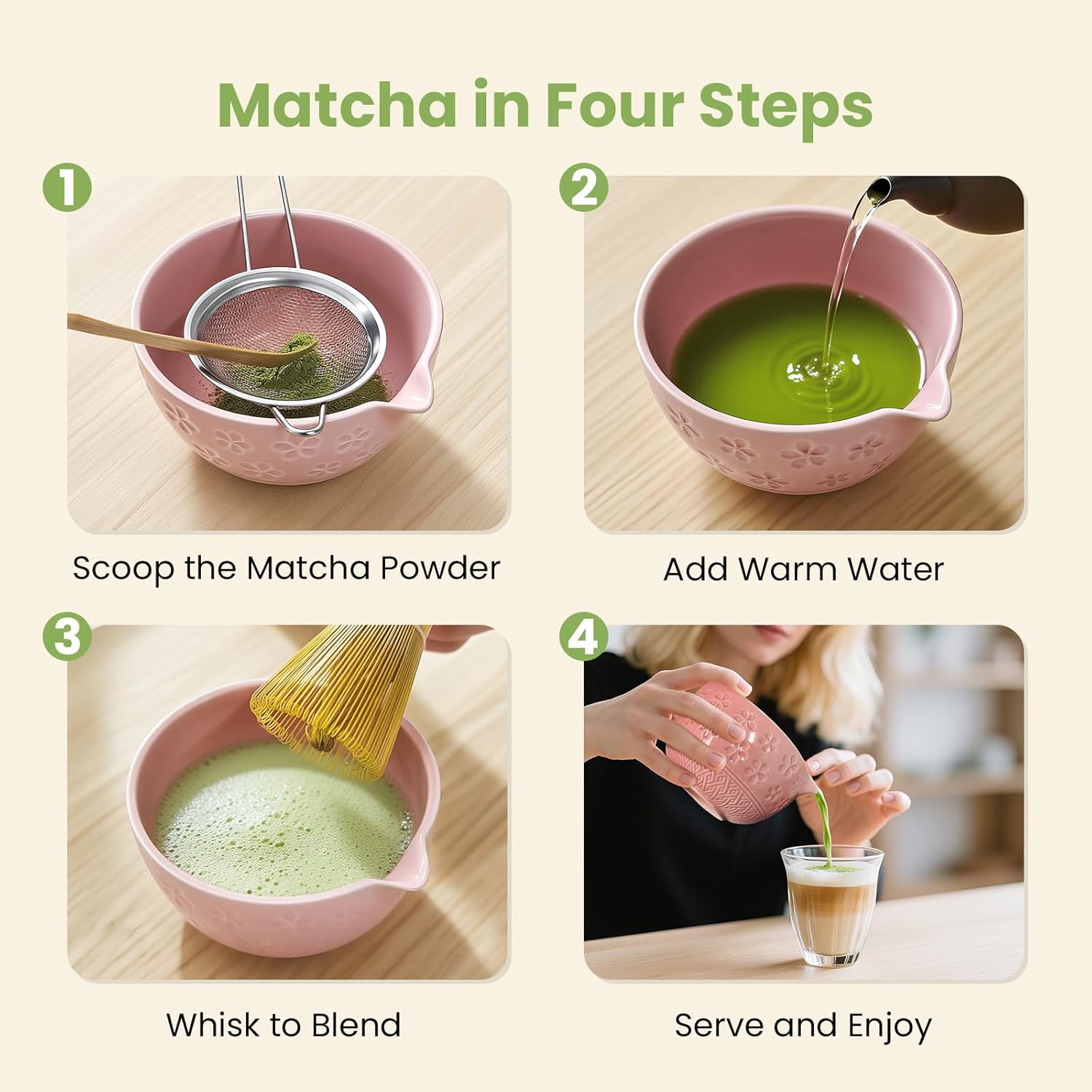 Matcha in Four Steps

1

Scoop the Matcha Powder

2

Add Warm Water

3

Whisk to Blend

4

Serve and Enjoy