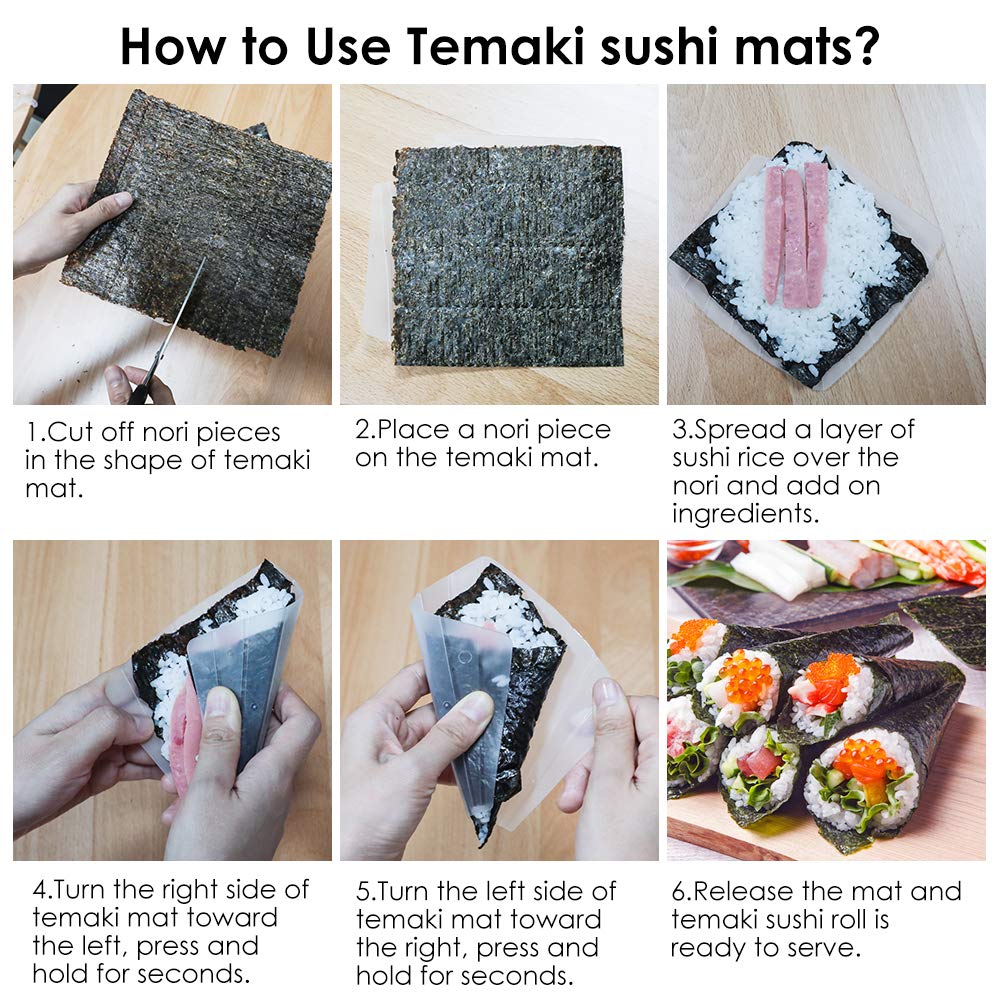 How to Use Temaki sushi mats?

1.Cut off nori pieces in the shape of temaki mat.

2.Place a nori piece on the temaki mat.

3.Spread a layer of sushi rice over the nori and add on ingredients.

4.Turn the right side of temaki mat toward the left, press and hold for seconds.

5.Turn the left side of temaki mat toward the right, press and hold for seconds.

6.Release the mat and temaki sushi roll is ready to serve.