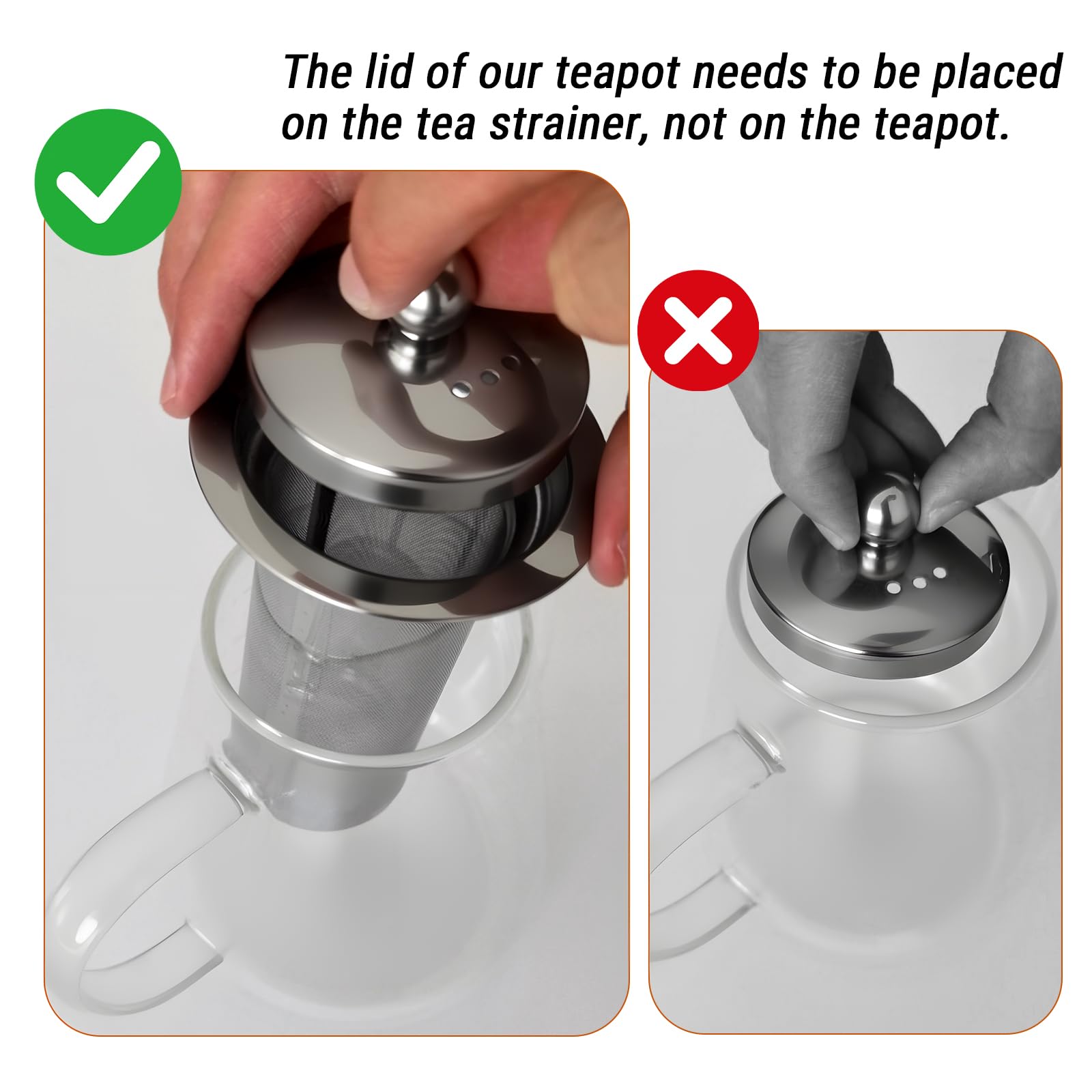 The lid of our teapot needs to be placed on the tea strainer, not on the teapot.