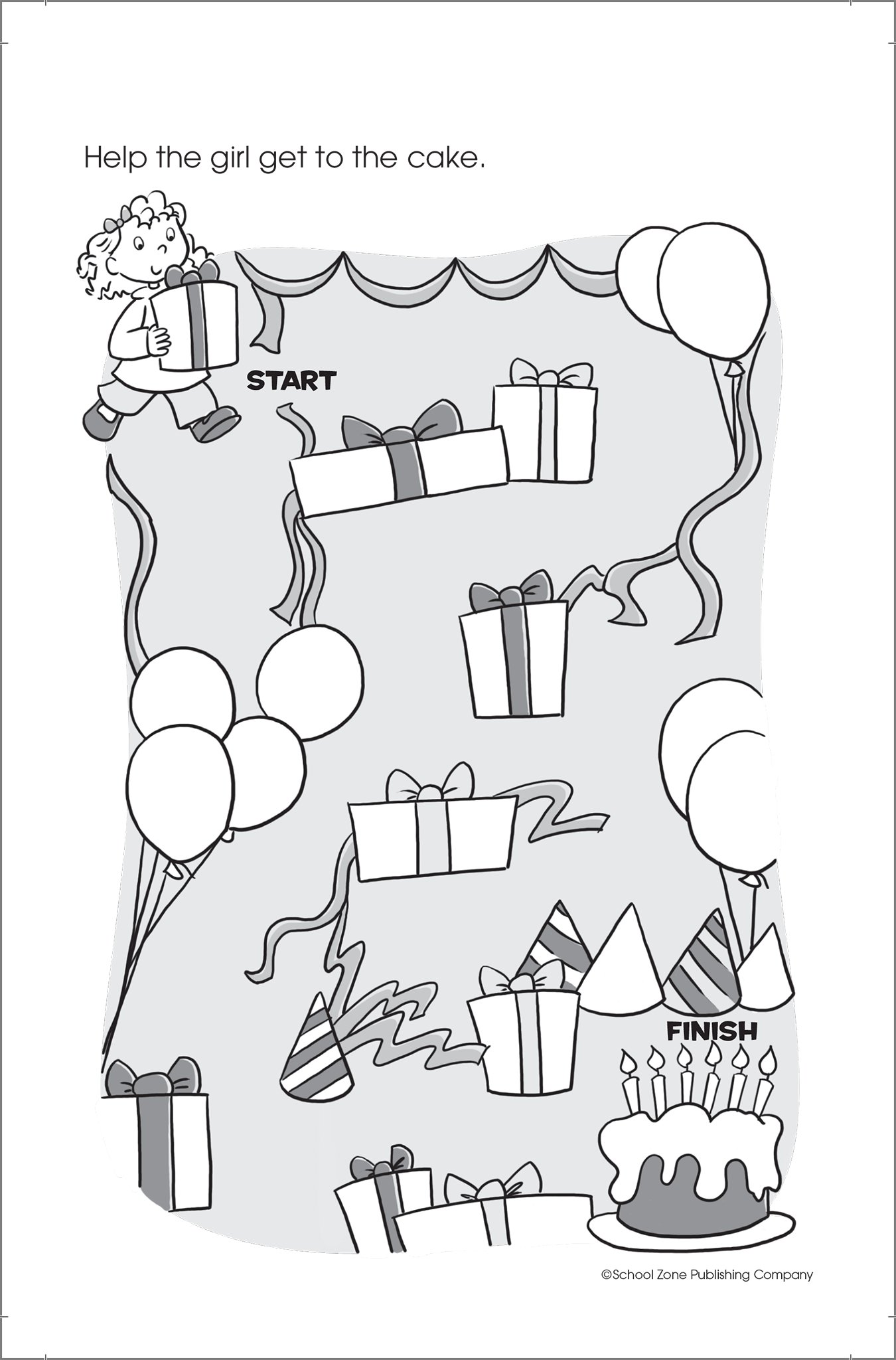 Help the girl get to the cake.

START

FINISH

©School Zone Publishing Company