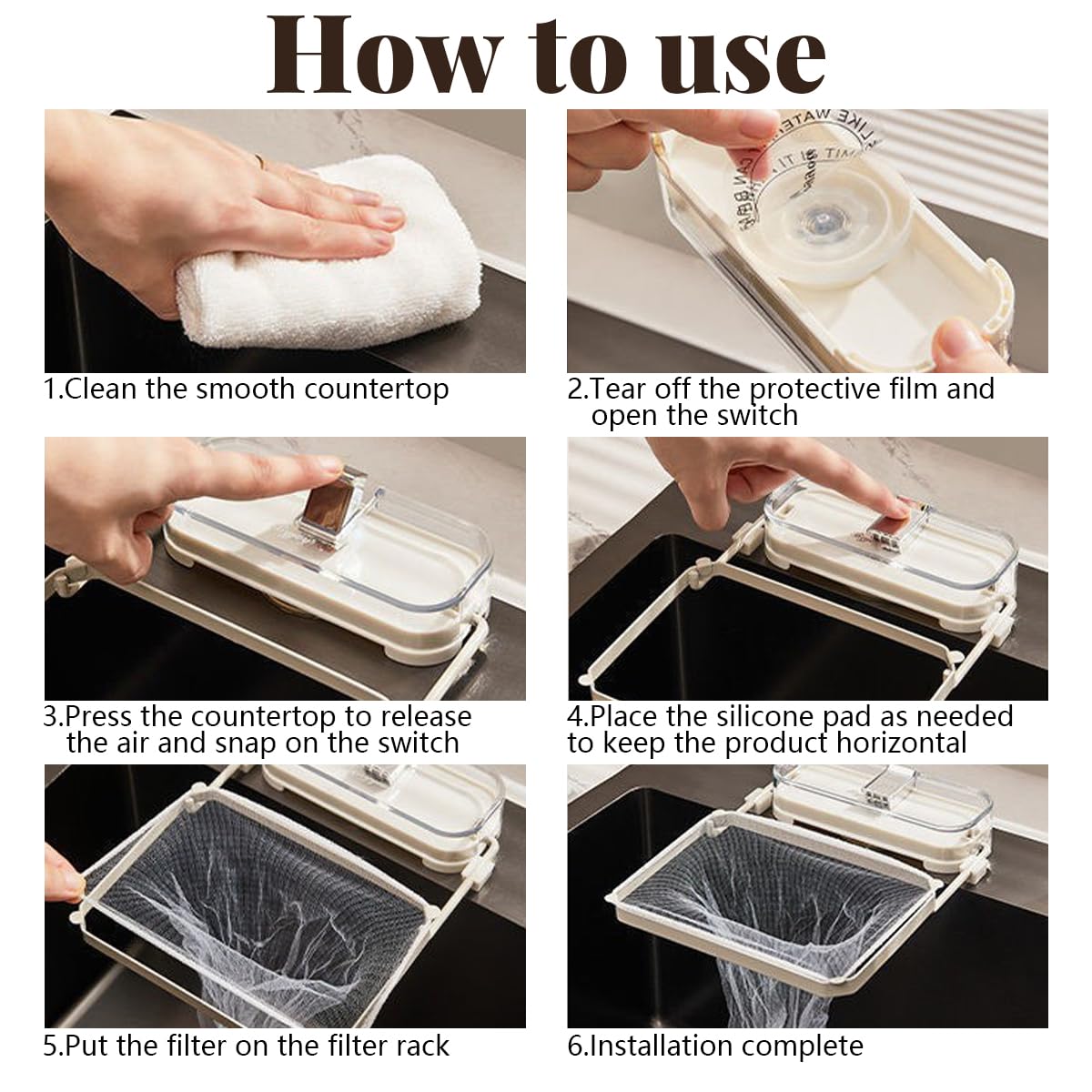 How to use

1.Clean the smooth countertop

2.Tear off the protective film and open the switch

3.Press the countertop to release the air and snap on the switch

4.Place the silicone pad as needed to keep the product horizontal

5.Put the filter on the filter rack

6.Installation complete