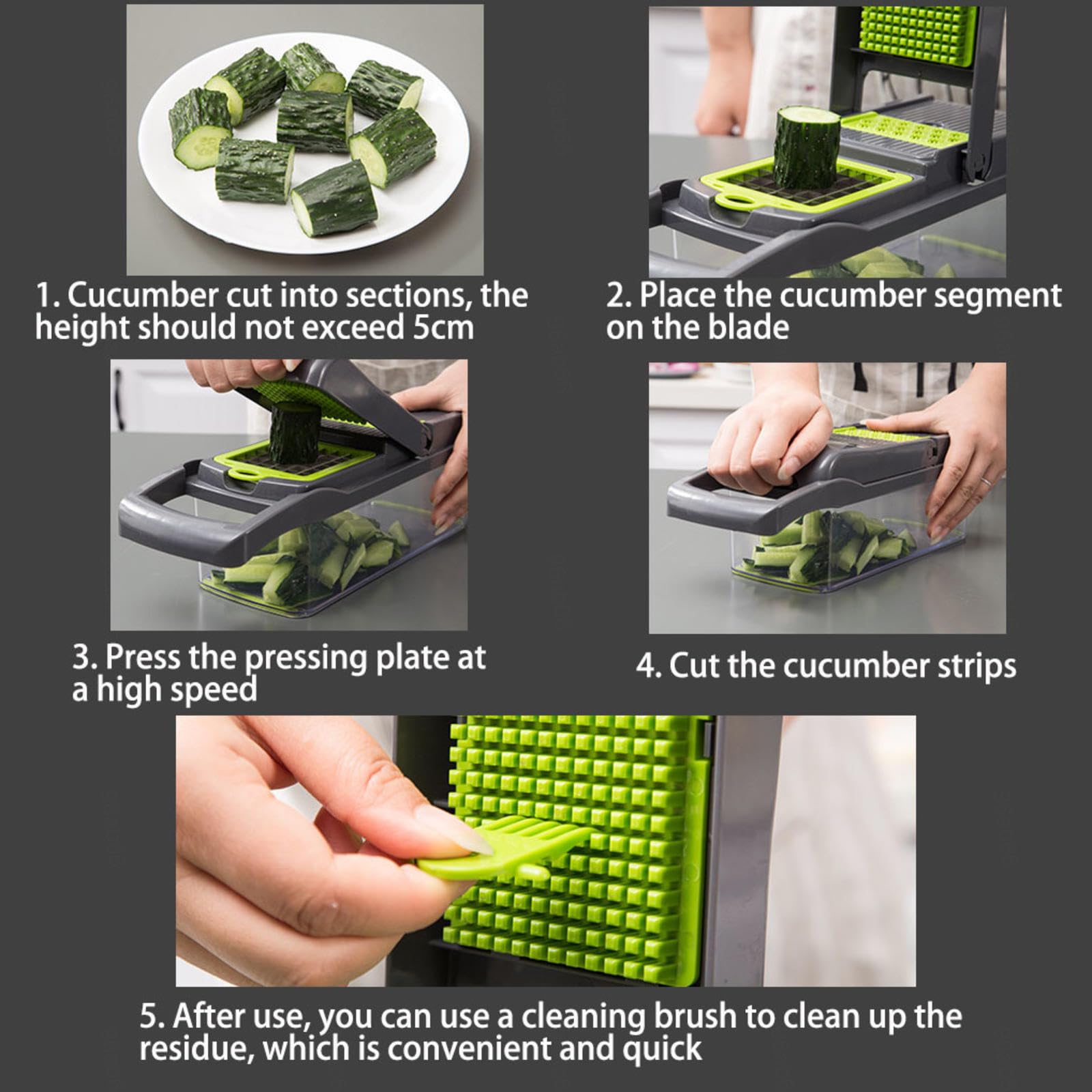 1. Cucumber cut into sections, the height should not exceed 5cm

2. Place the cucumber segment on the blade

3. Press the pressing plate at a high speed

4. Cut the cucumber strips

5. After use, you can use a cleaning brush to clean up the residue, which is convenient and quick