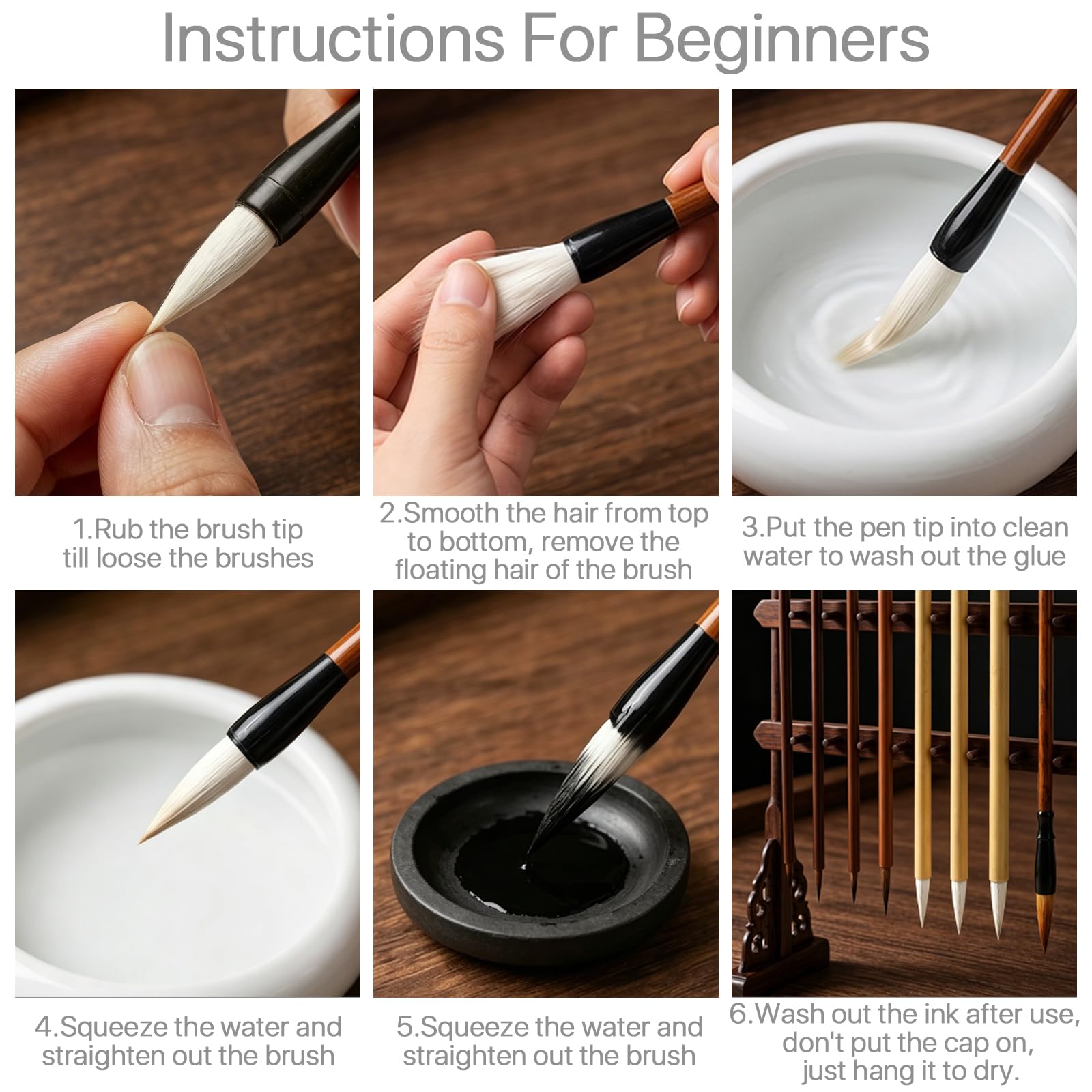 Instructions For Beginners

1.Rub the brush tip till loose the brushes

2.Smooth the hair from top to bottom, remove the floating hair of the brush

3.Put the pen tip into clean water to wash out the glue

4.Squeeze the water and straighten out the brush

5.Squeeze the water and straighten out the brush

6.Wash out the ink after use, don't put the cap on, just hang it to dry.