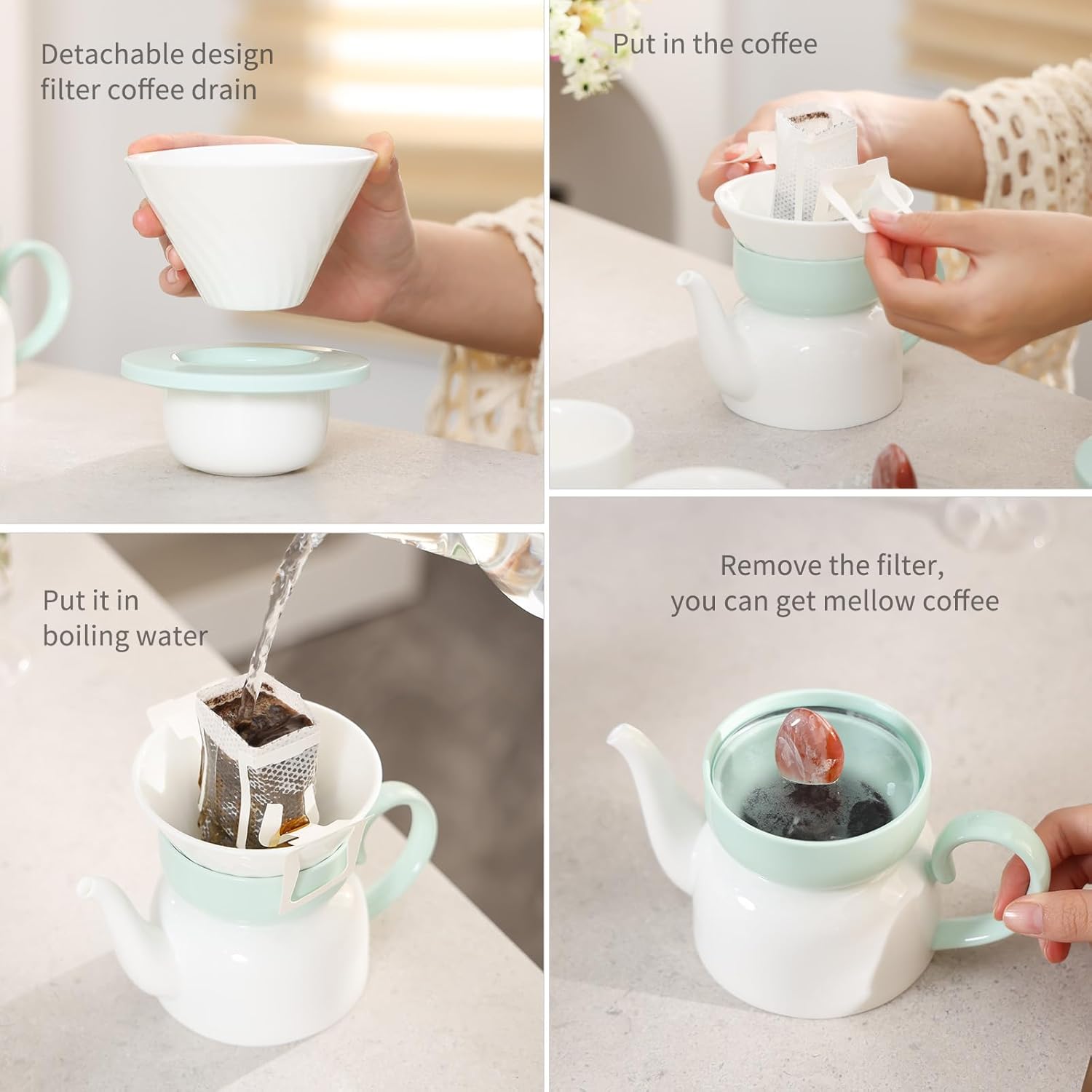 Detachable design filter coffee drain

Put in the coffee

Put it in boiling water

Remove the filter, you can get mellow coffee