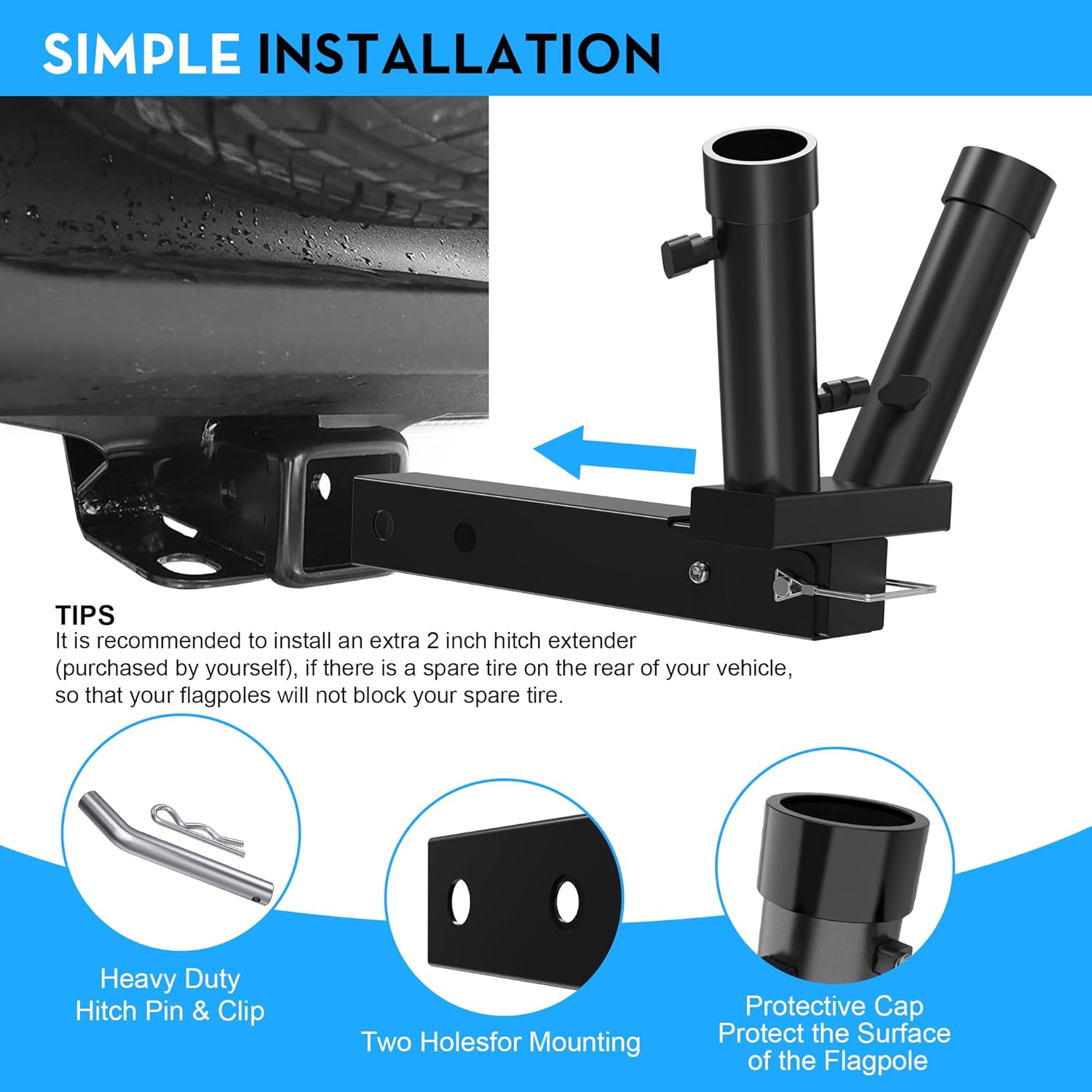 SIMPLE INSTALLATION

TIPS
It is recommended to install an extra 2 inch hitch extender (purchased by yourself), if there is a spare tire on the rear of your vehicle, so that your flagpoles will not block your spare tire.

Heavy Duty Hitch Pin & Clip

Two Holesfor Mounting

Protective Cap Protect the Surface of the Flagpole