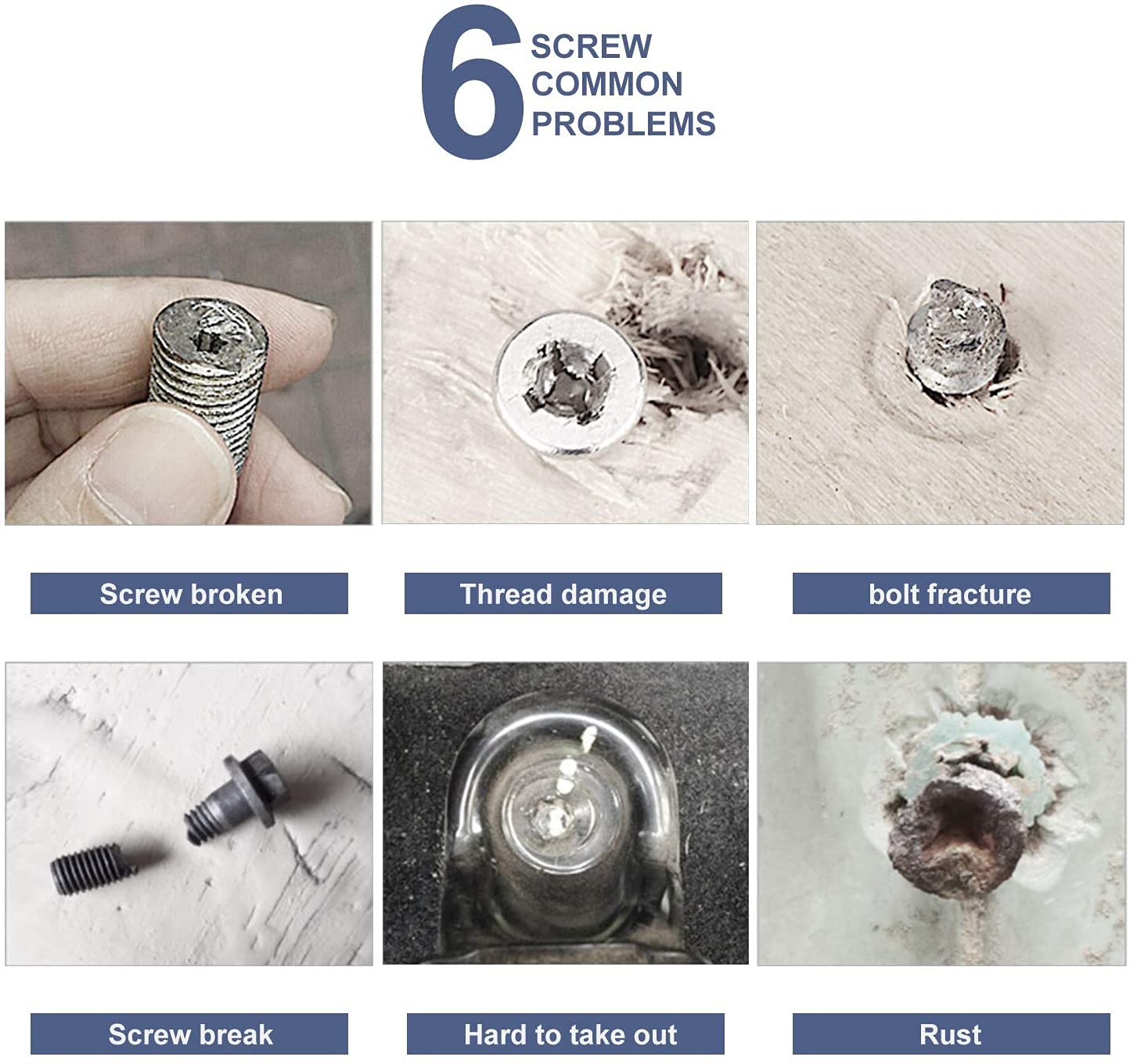 6 SCREW COMMON PROBLEMS

Screw broken

Thread damage

bolt fracture

Screw break

Hard to take out

Rust