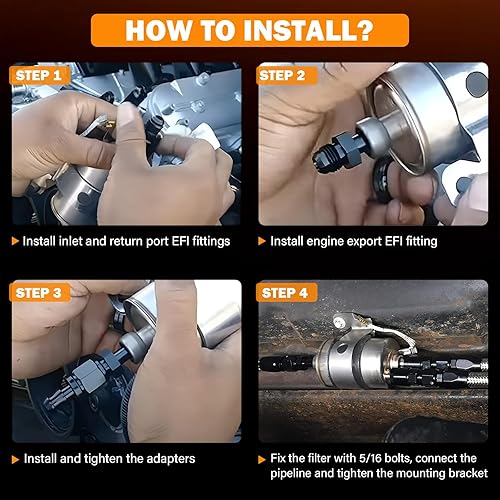 HOW TO INSTALL?

STEP 1

Install inlet and return port EFI fittings

STEP 2

Install engine export EFI fitting

STEP 3

Install and tighten the adapters

STEP 4

Fix the filter with 5/16 bolts, connect the pipeline and tighten the mounting bracket