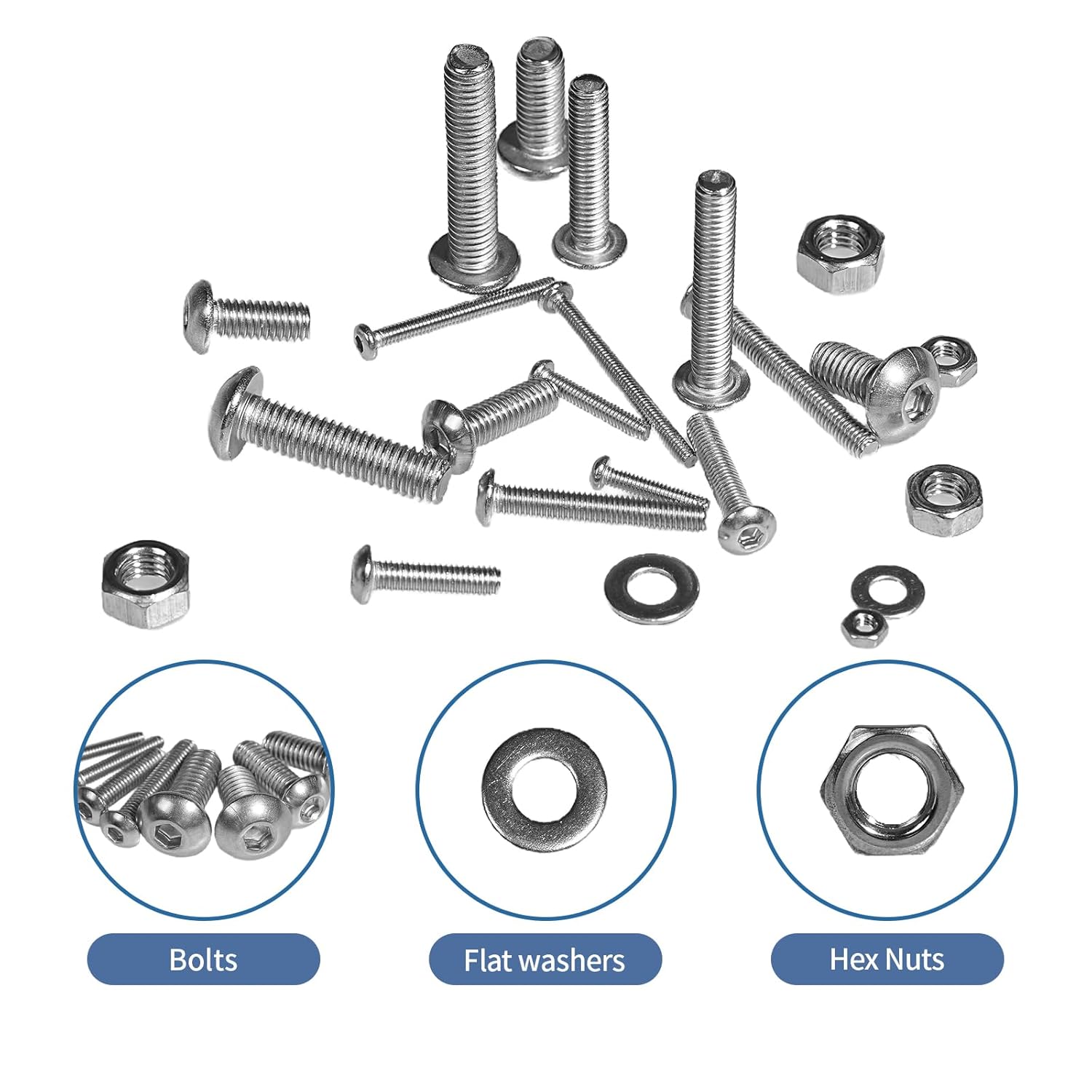 Bolts

Flat washers

Hex Nuts