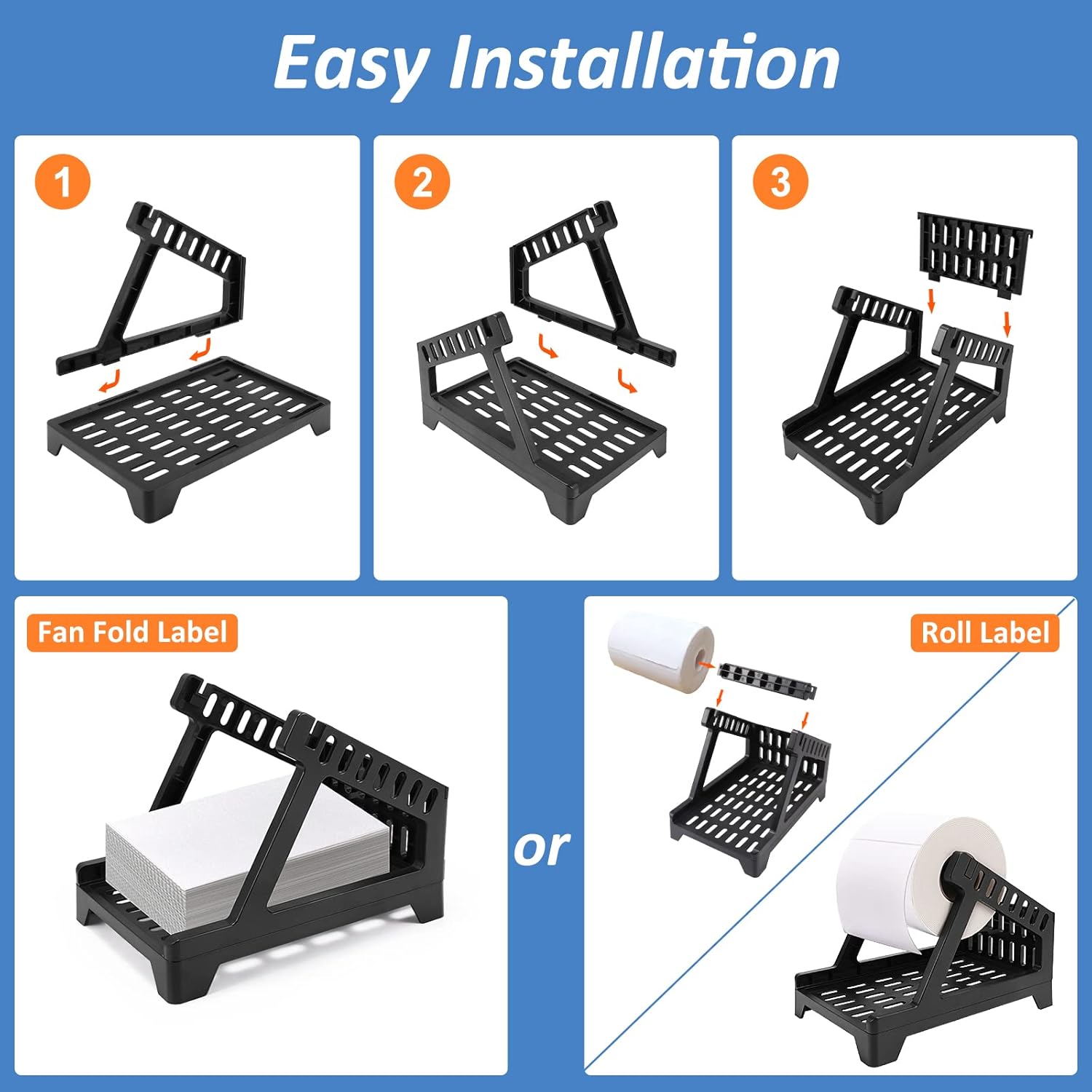 Easy Installation

1

2

3

Fan Fold Label

or

Roll Label