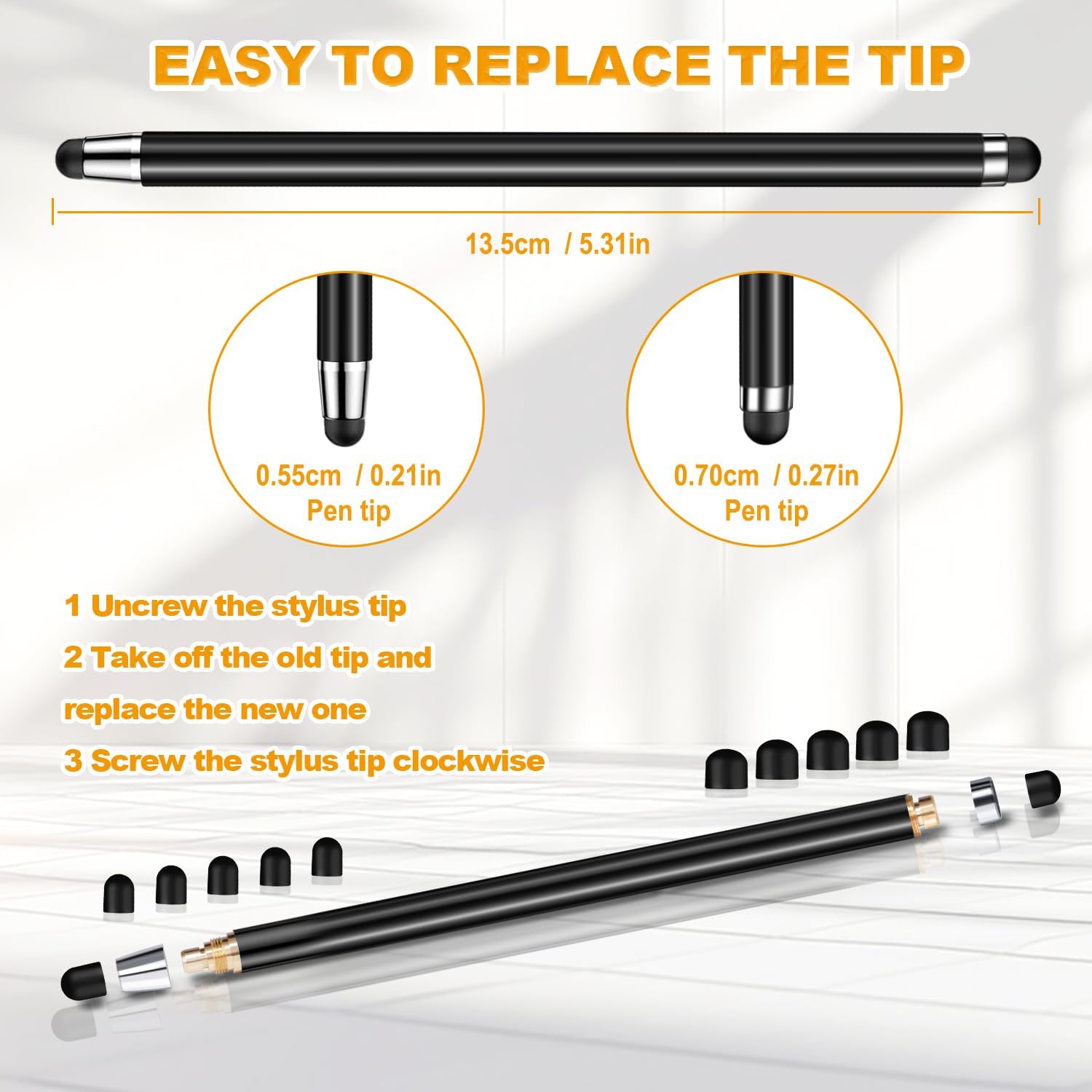 EASY TO REPLACE THE TIP

13.5cm / 5.31in

0.55cm / 0.21in
Pen tip

0.70cm / 0.27in
Pen tip

1 Uncrew the stylus tip
2 Take off the old tip and replace the new one
3 Screw the stylus tip clockwise