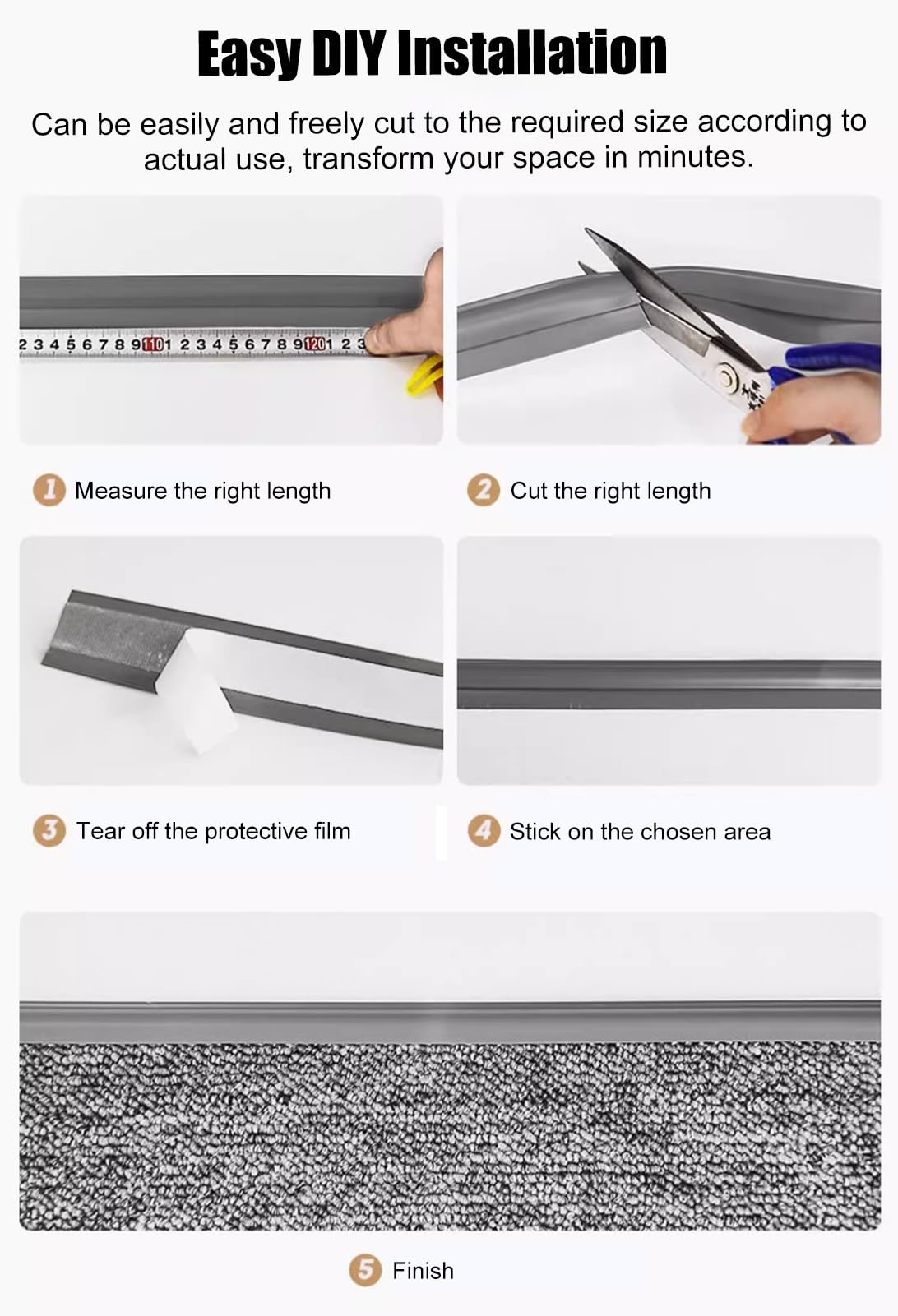 Easy DIY Installation

Can be easily and freely cut to the required size according to actual use, transform your space in minutes.

2 3 4 5 6 7 8 9 110 1 2 3 4 5 6 7 8 9 120 1 2 3

1 Measure the right length

2 Cut the right length

3 Tear off the protective film

4 Stick on the chosen area

5 Finish