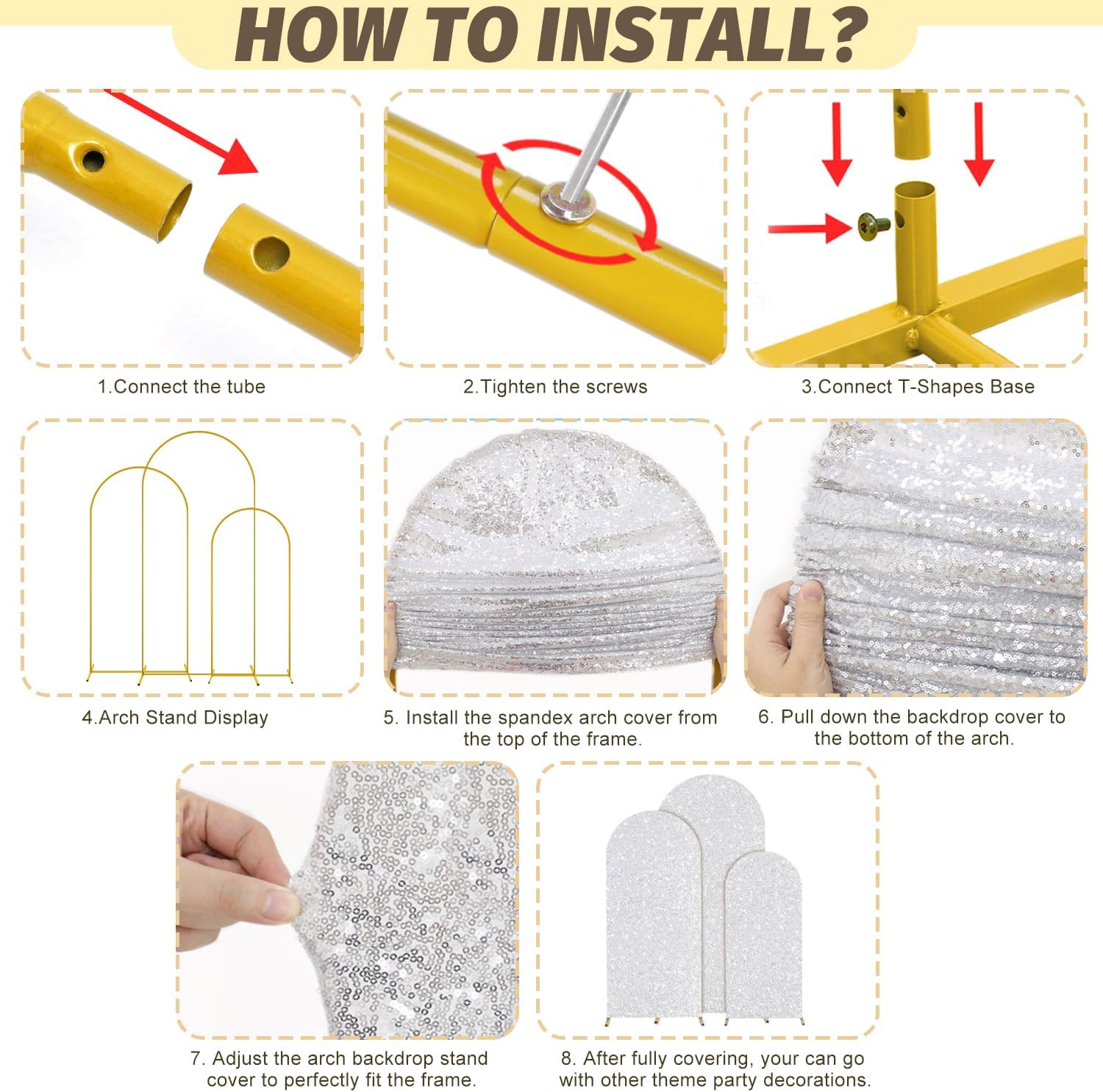 HOW TO INSTALL?

1.Connect the tube

2.Tighten the screws

3.Connect T-Shapes Base

4.Arch Stand Display

5. Install the spandex arch cover from the top of the frame.

6. Pull down the backdrop cover to the bottom of the arch.

7. Adjust the arch backdrop stand cover to perfectly fit the frame.

8. After fully covering, your can go with other theme party decorations.