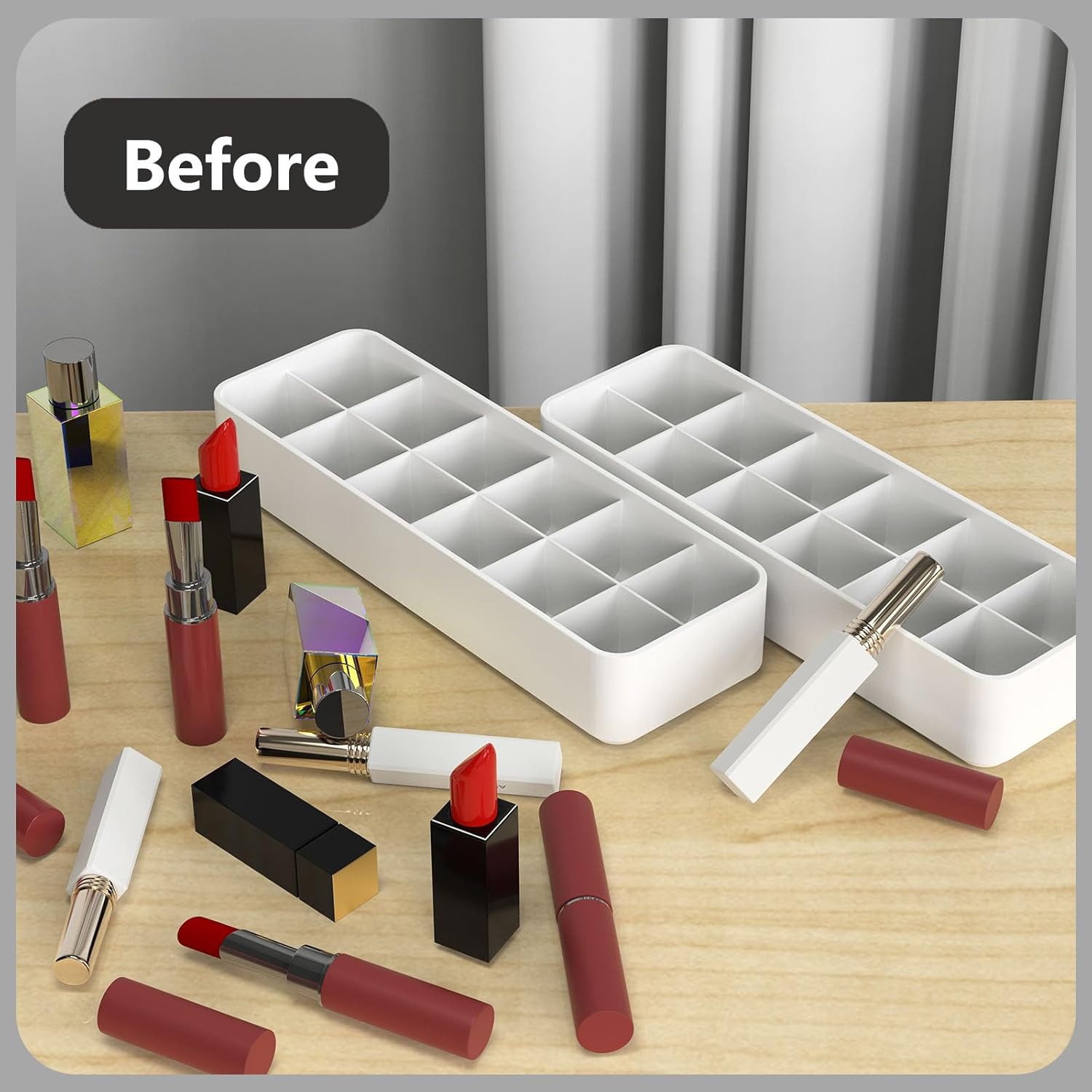 Before