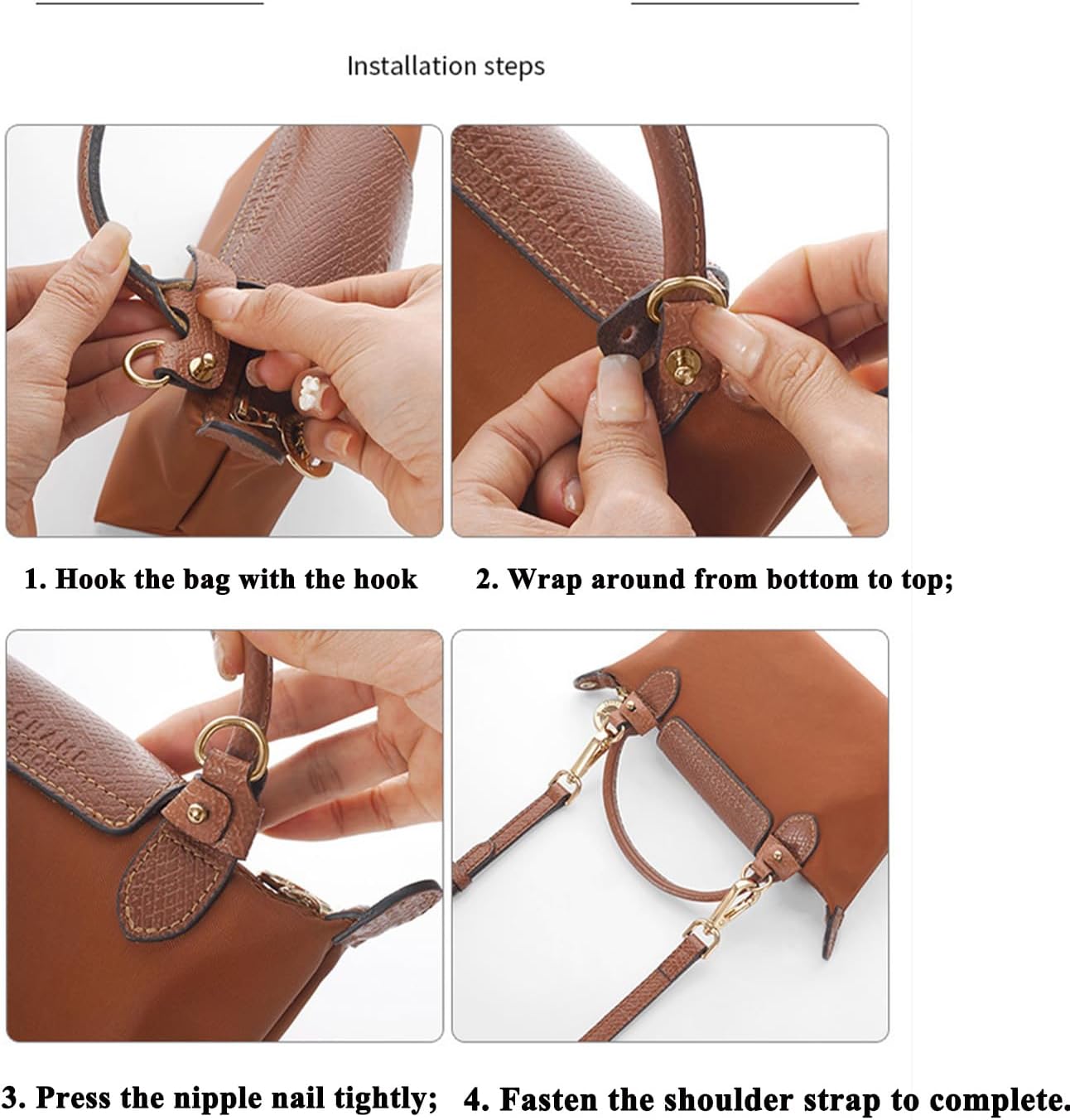 Installation steps

1. Hook the bag with the hook

2. Wrap around from bottom to top;

3. Press the nipple nail tightly;

4. Fasten the shoulder strap to complete.