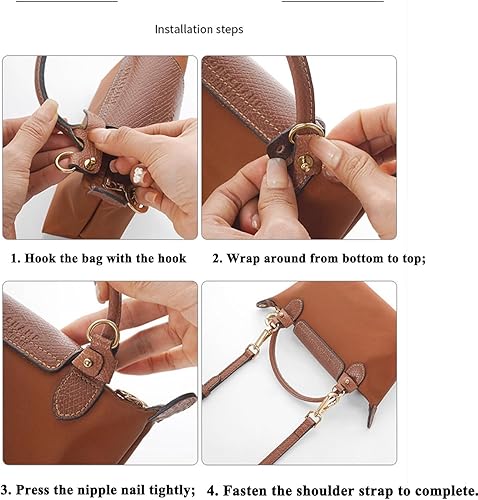 Installation steps

1. Hook the bag with the hook

2. Wrap around from bottom to top;

3. Press the nipple nail tightly;

4. Fasten the shoulder strap to complete.