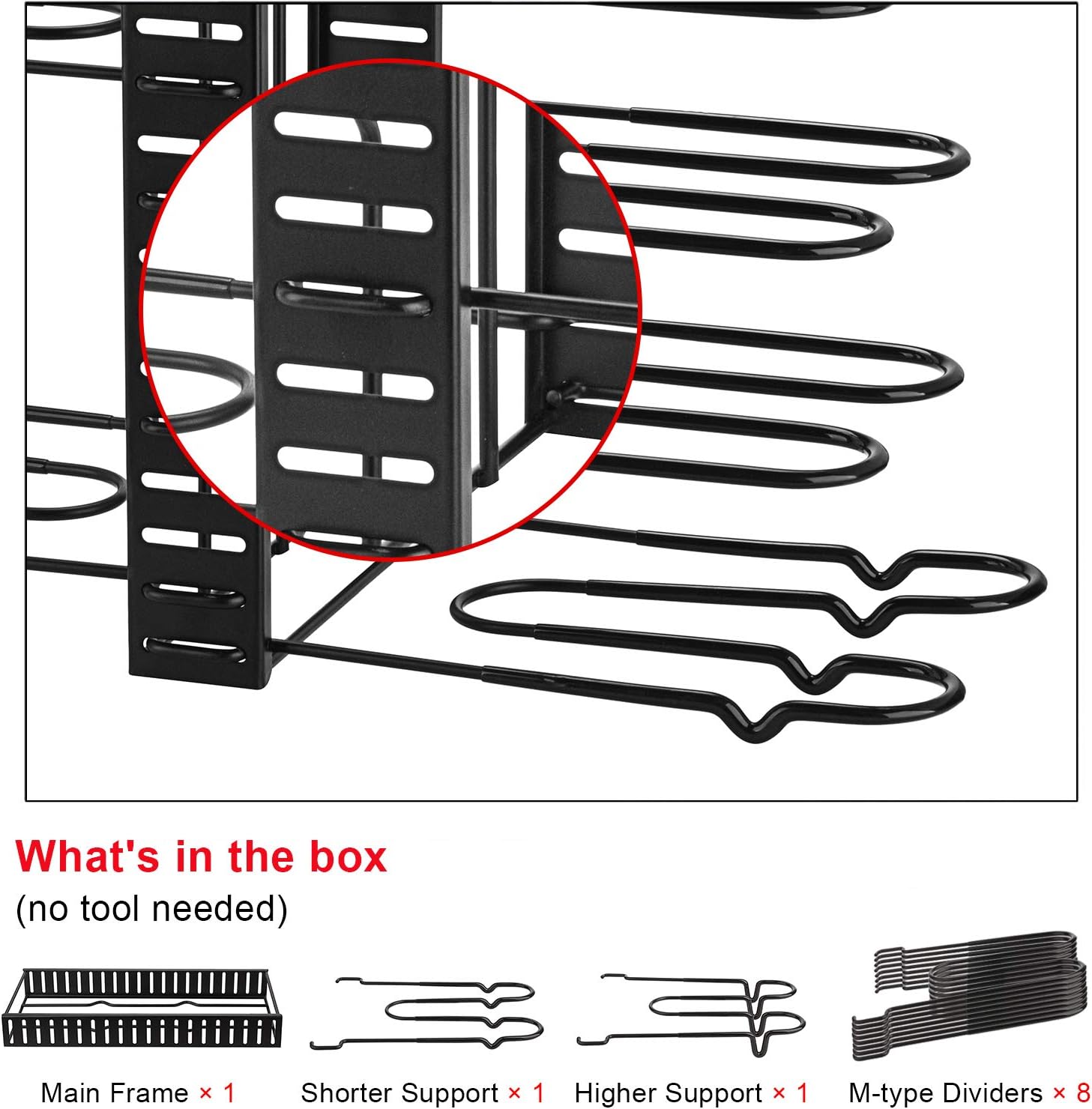 What's in the box
(no tool needed)

Main Frame × 1

Shorter Support × 1

Higher Support × 1

M-type Dividers × 8