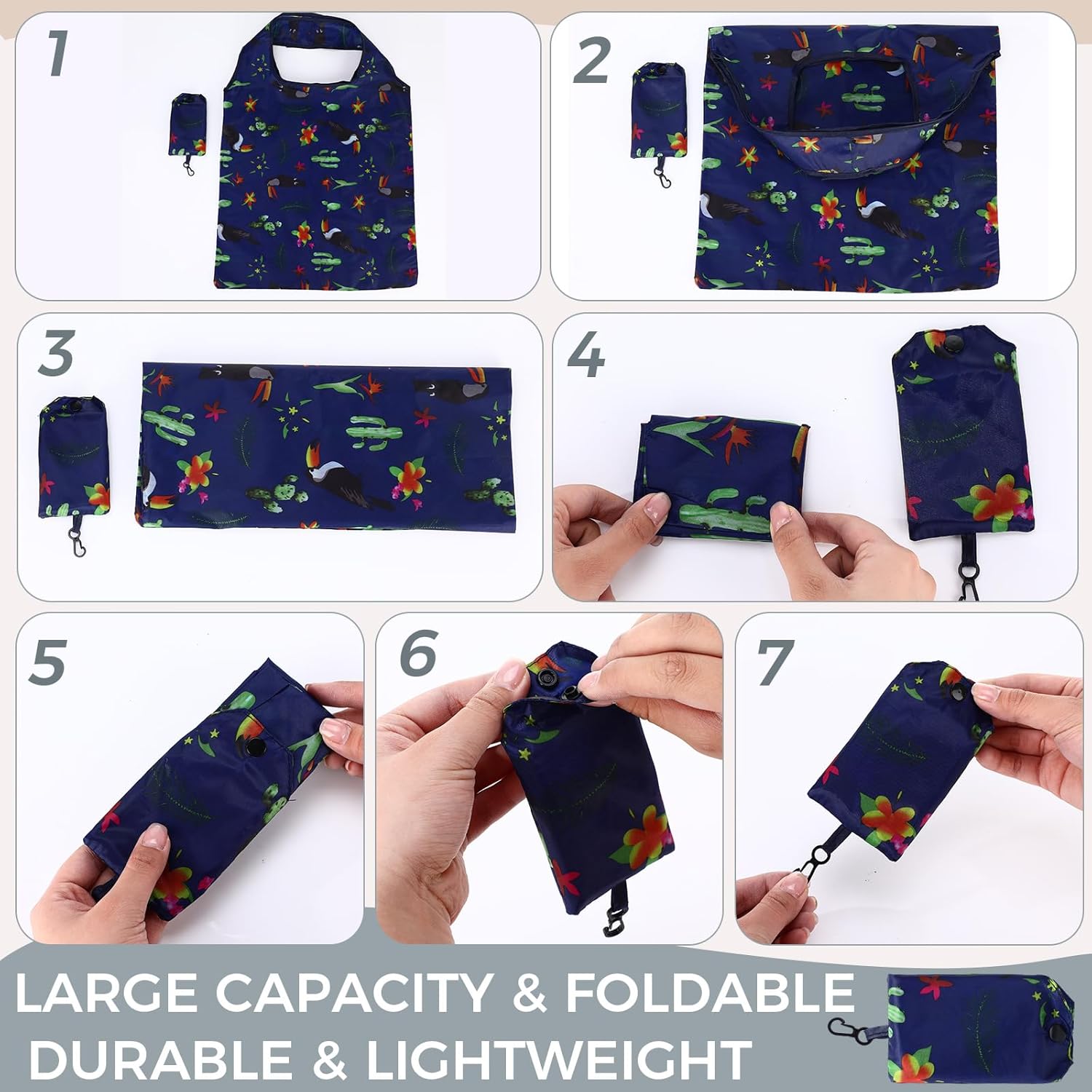 1

2

3

4

5

6

7

LARGE CAPACITY & FOLDABLE
DURABLE & LIGHTWEIGHT