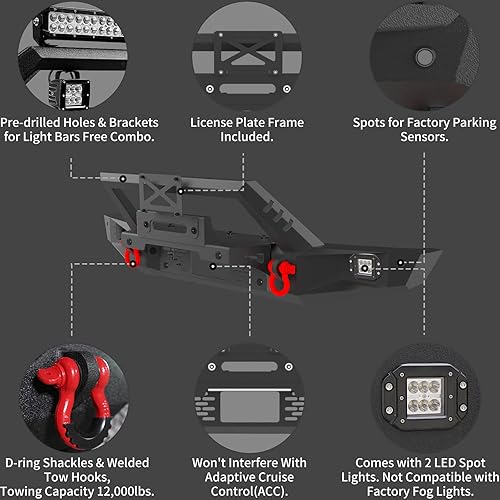 Pre-drilled Holes & Brackets for Light Bars Free Combo.

License Plate Frame Included.

Spots for Factory Parking Sensors.

D-ring Shackles & Welded Tow Hooks, Towing Capacity 12,000lbs.

Won't Interfere With Adaptive Cruise Control(ACC).

Comes with 2 LED Spot Lights. Not Compatible with Factory Fog Lights.