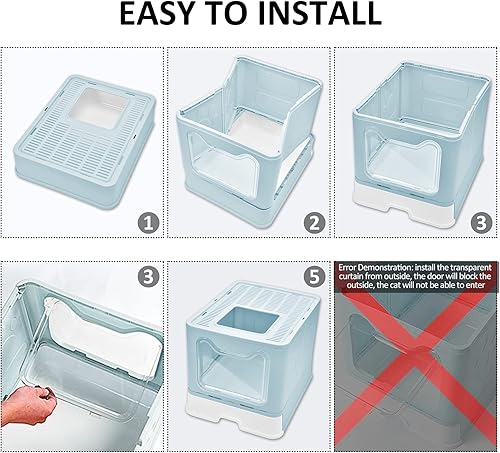 EASY TO INSTALL

1

2

3

3

5

Error Demonstration: install the transparent curtain from outside, the door will block the outside, the cat will not be able to enter