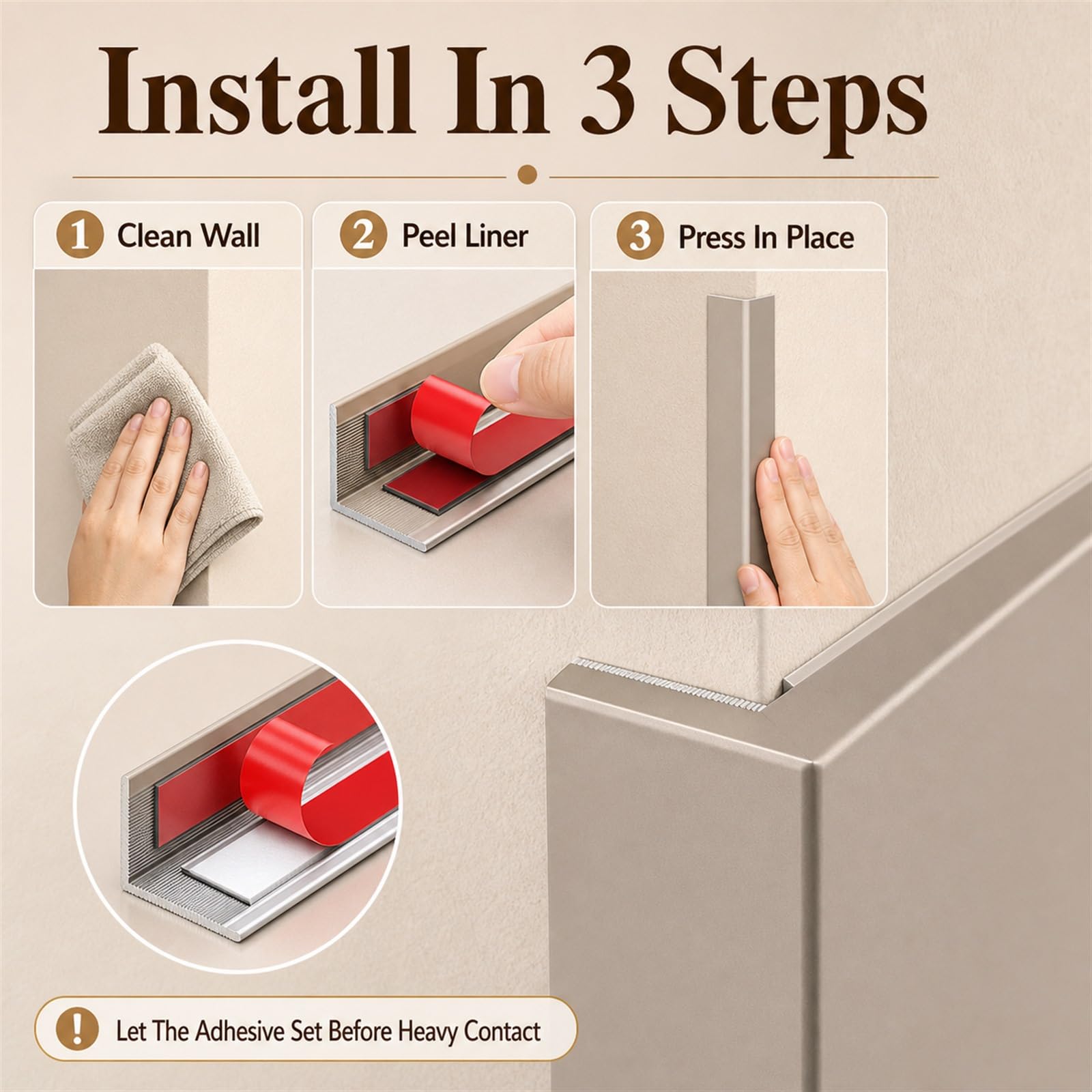 Install In 3 Steps

1 Clean Wall

2 Peel Liner

3 Press In Place

! Let The Adhesive Set Before Heavy Contact