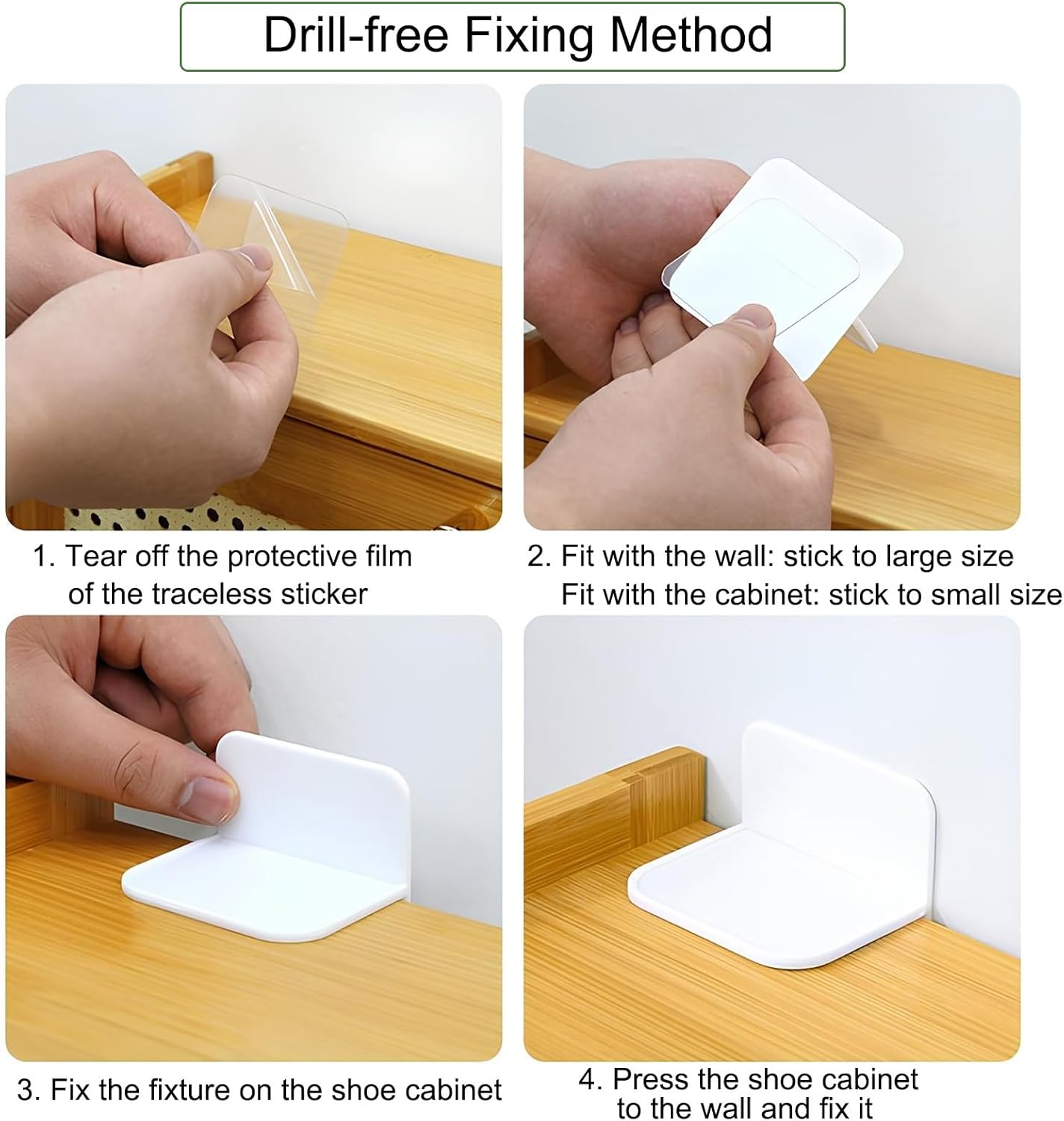 Drill-free Fixing Method

1. Tear off the protective film of the traceless sticker

2. Fit with the wall: stick to large size
Fit with the cabinet: stick to small size

3. Fix the fixture on the shoe cabinet

4. Press the shoe cabinet to the wall and fix it