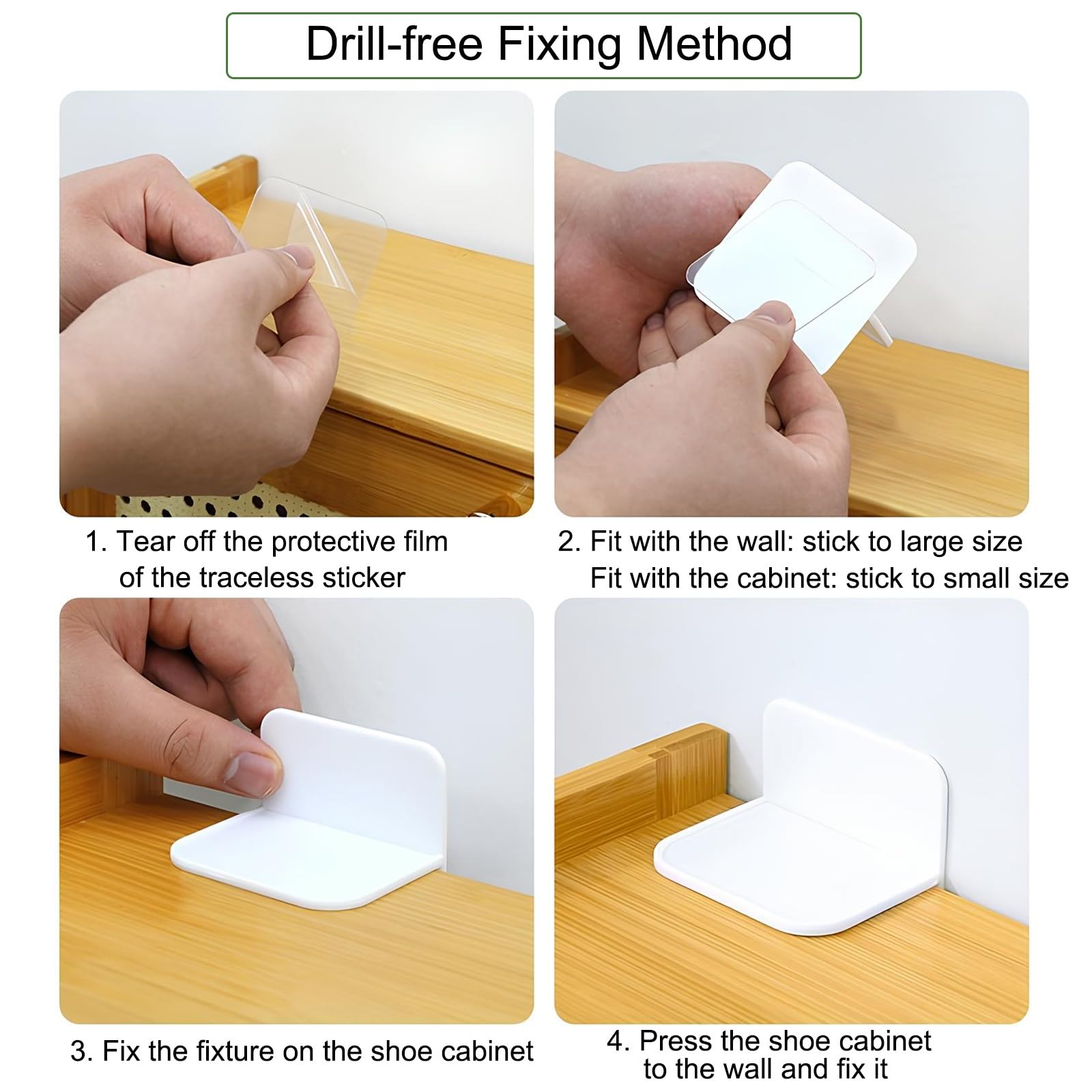 Drill-free Fixing Method

1. Tear off the protective film of the traceless sticker

2. Fit with the wall: stick to large size
Fit with the cabinet: stick to small size

3. Fix the fixture on the shoe cabinet

4. Press the shoe cabinet to the wall and fix it