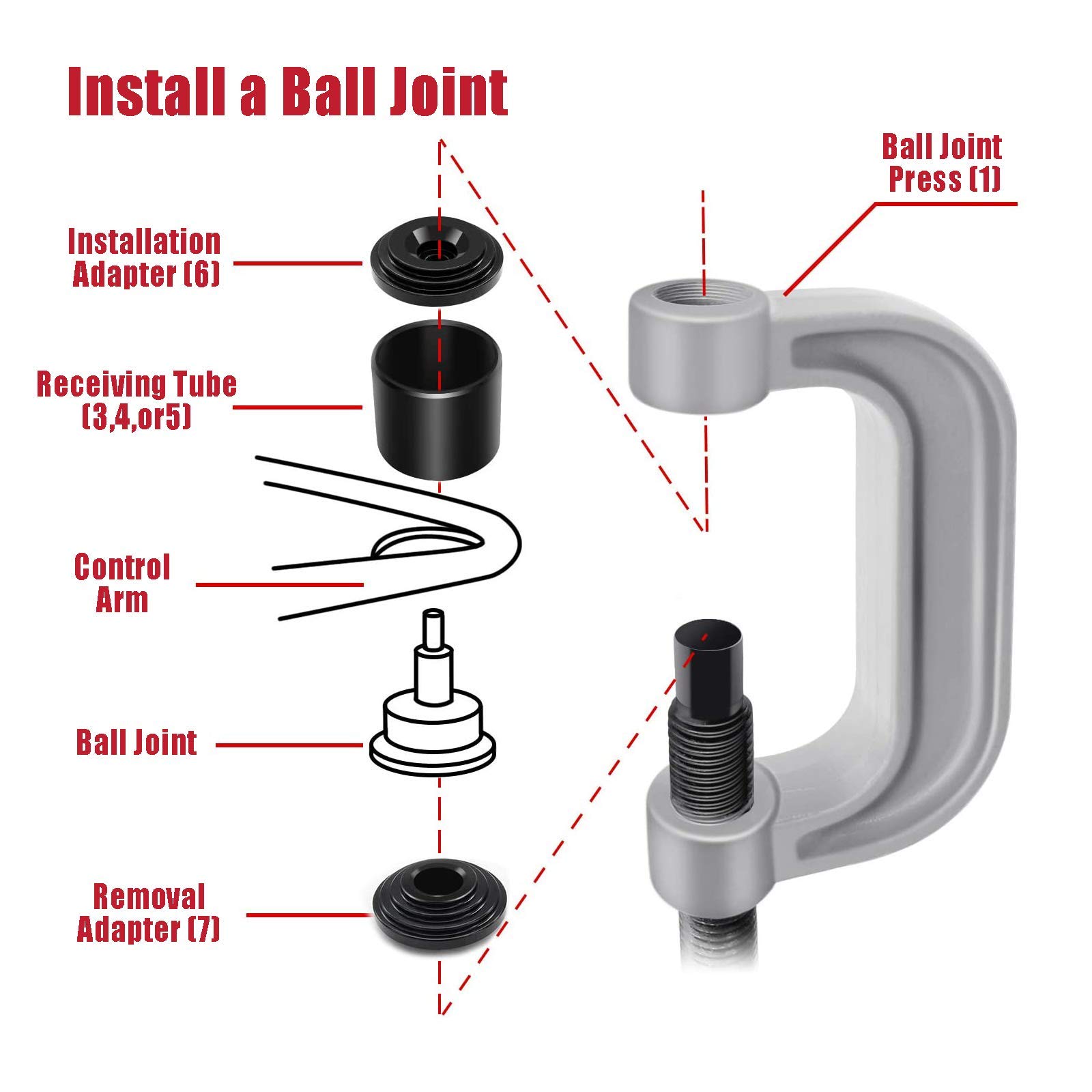 Install a Ball Joint

Ball Joint Press (1)

Installation Adapter (6)

Receiving Tube (3,4,or5)

Control Arm

Ball Joint

Removal Adapter (7)