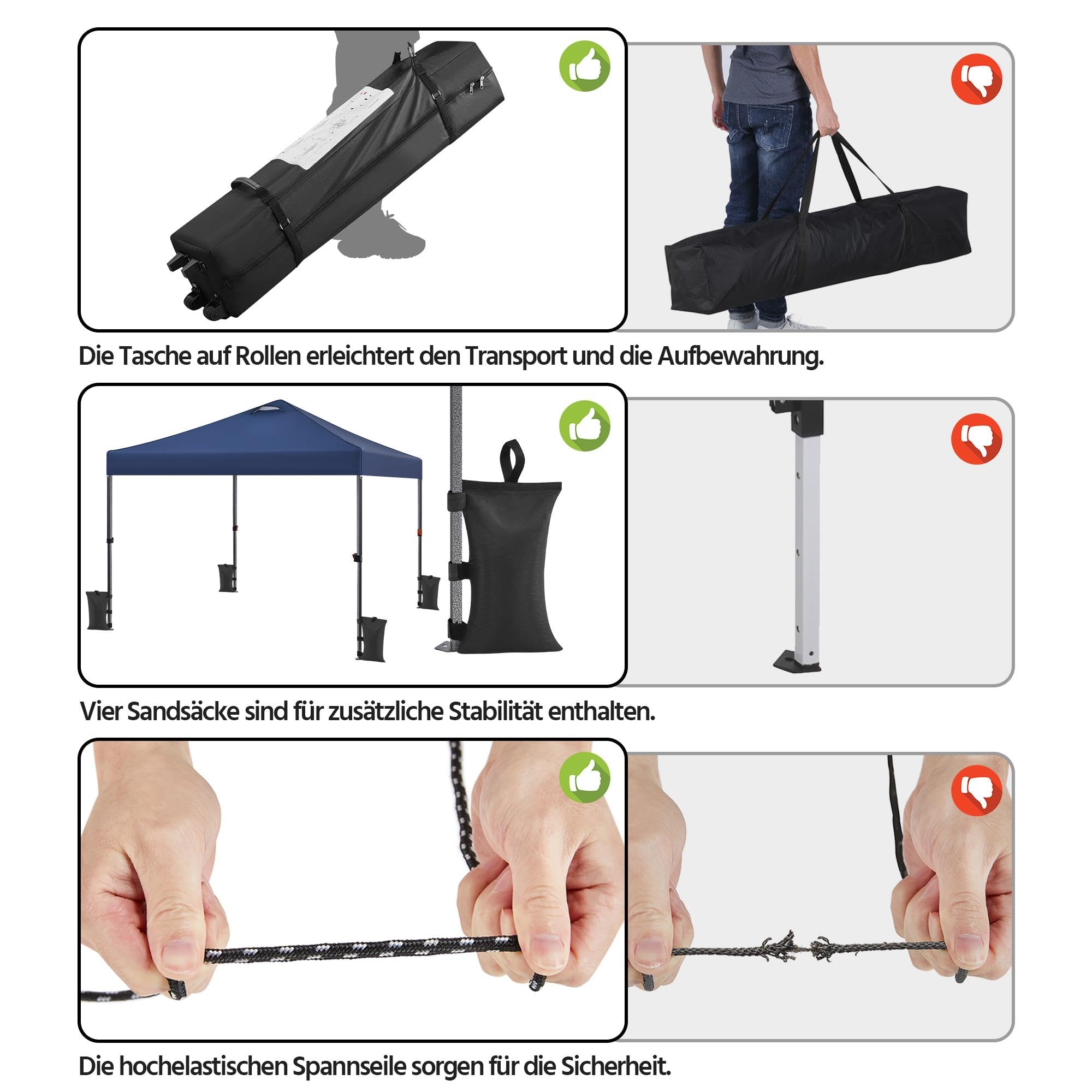 Die Tasche auf Rollen erleichtert den Transport und die Aufbewahrung.

Vier Sandsäcke sind für zusätzliche Stabilität enthalten.

Die hochelastischen Spannseile sorgen für die Sicherheit.