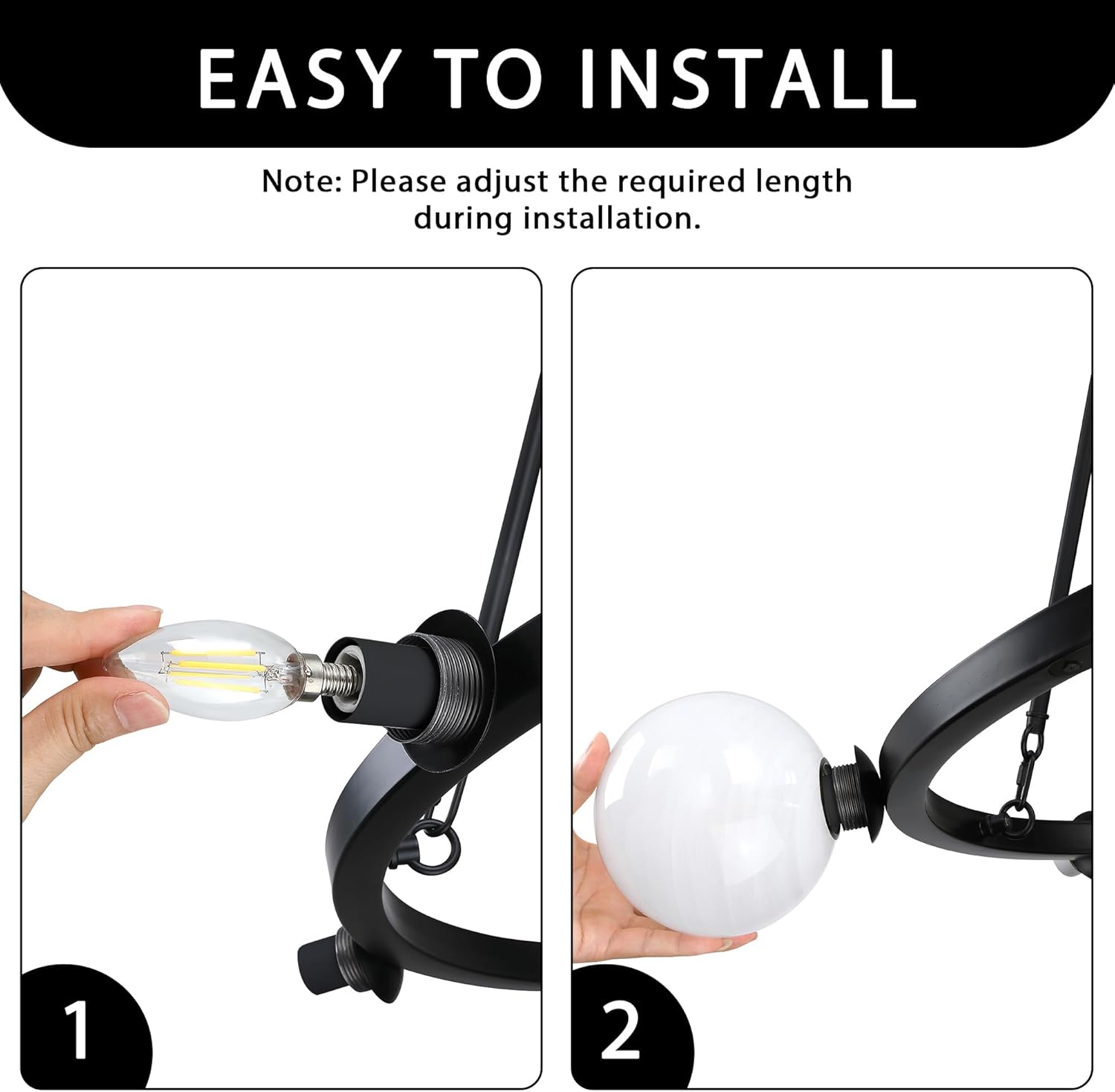 EASY TO INSTALL

Note: Please adjust the required length during installation.

1

2