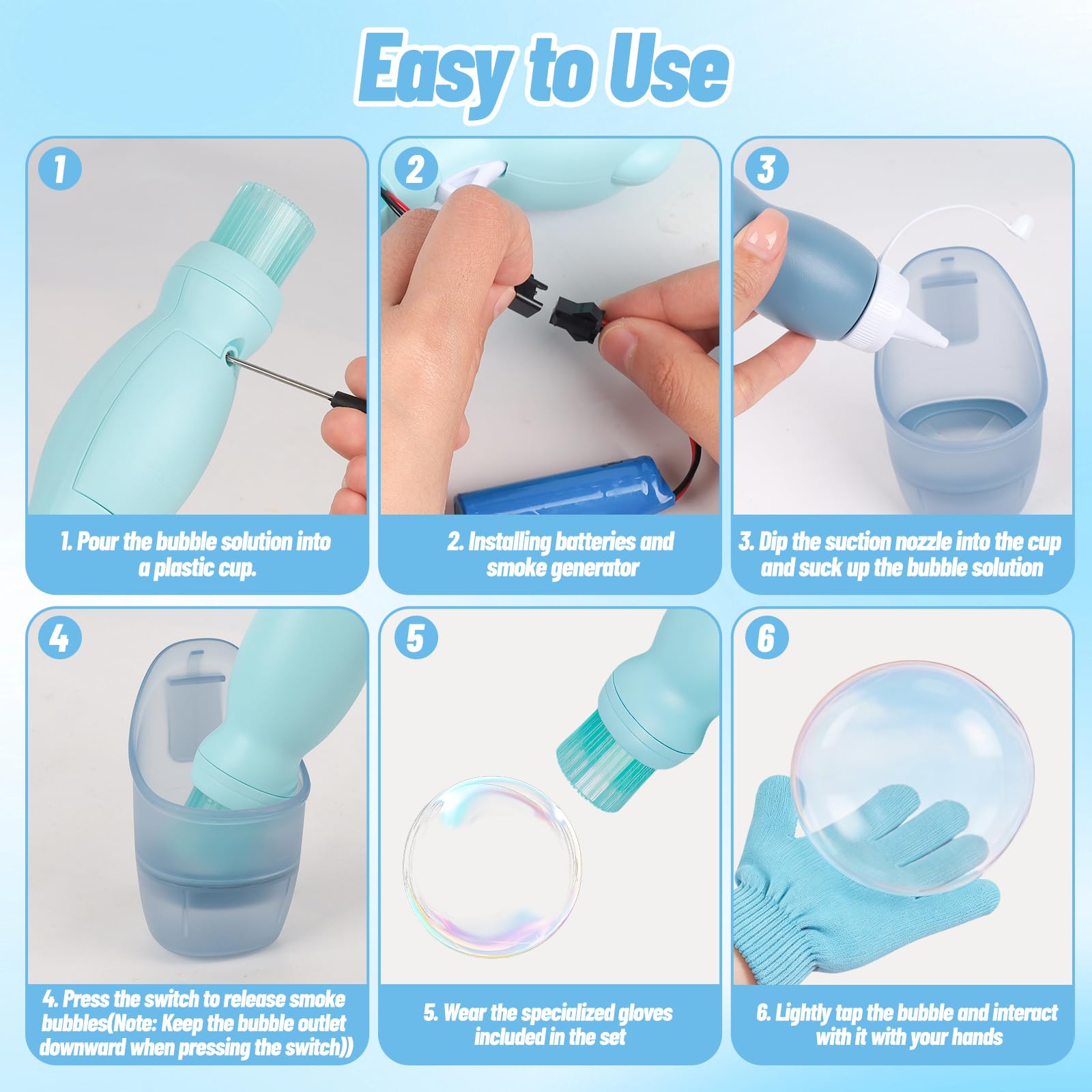 Easy to Use

1

1. Pour the bubble solution into a plastic cup.

2

2. Installing batteries and smoke generator

3

3. Dip the suction nozzle into the cup and suck up the bubble solution

4

4. Press the switch to release smoke bubbles(Note: Keep the bubble outlet downward when pressing the switch))

5

5. Wear the specialized gloves included in the set

6

6. Lightly tap the bubble and interact with it with your hands