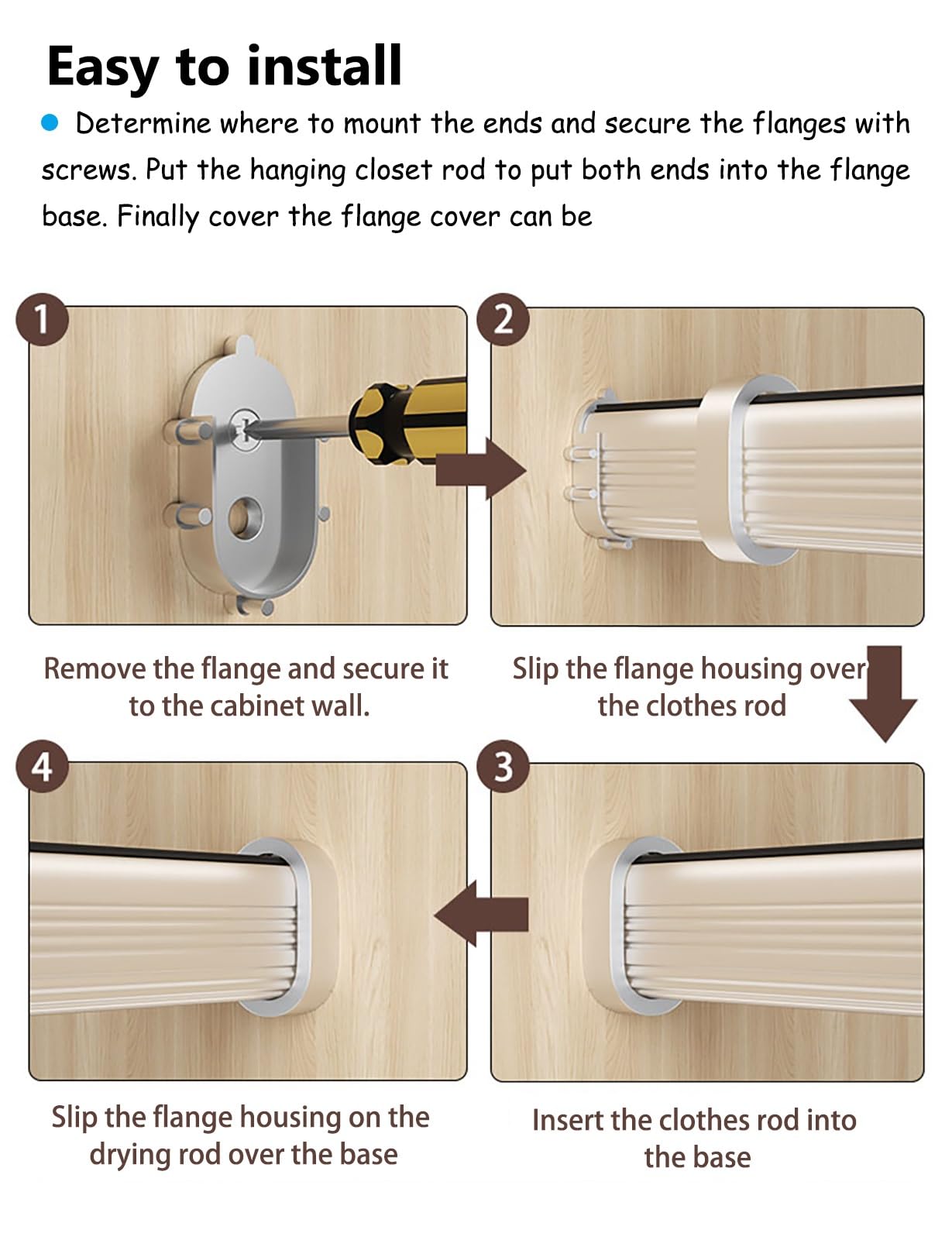 Easy to install

Determine where to mount the ends and secure the flanges with screws. Put the hanging closet rod to put both ends into the flange base. Finally cover the flange cover can be

1

Remove the flange and secure it to the cabinet wall.

2

Slip the flange housing over the clothes rod

3

Insert the clothes rod into the base

4

Slip the flange housing on the drying rod over the base