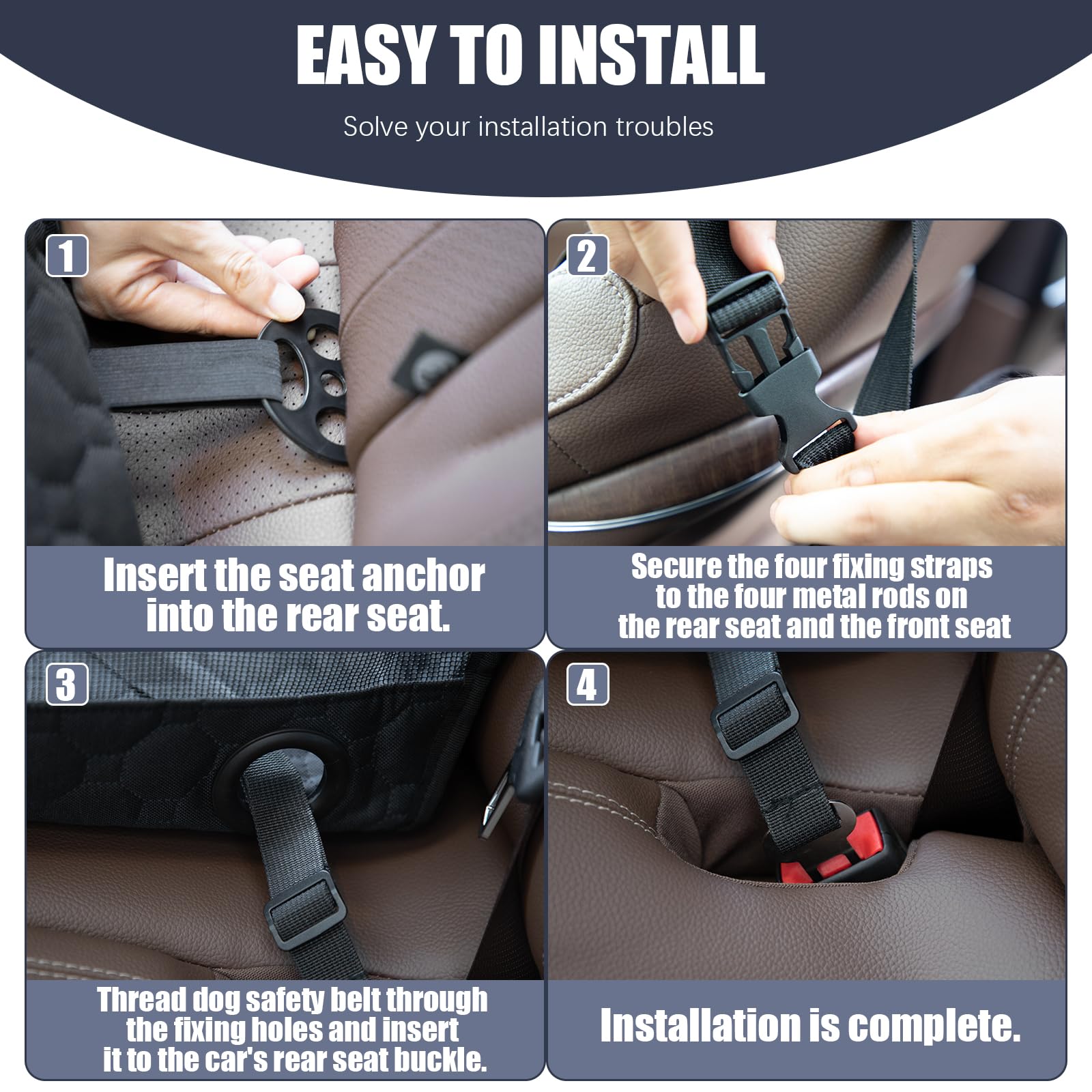 EASY TO INSTALL

Solve your installation troubles

1

Insert the seat anchor into the rear seat.

2

Secure the four fixing straps to the four metal rods on the rear seat and the front seat

3

Thread dog safety belt through the fixing holes and insert it to the car's rear seat buckle.

4

Installation is complete.