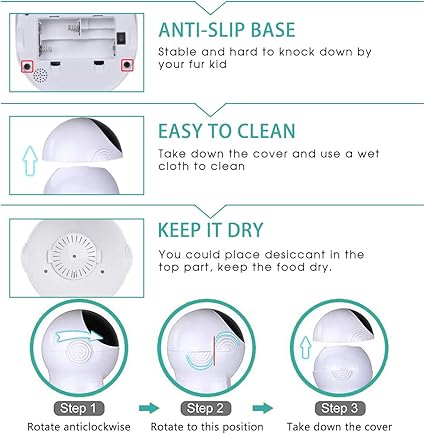 ANTI-SLIP BASE

Stable and hard to knock down by your fur kid

EASY TO CLEAN

Take down the cover and use a wet cloth to clean

KEEP IT DRY

You could place desiccant in the top part, keep the food dry.

Step 1
Rotate anticlockwise

Step 2
Rotate to this position

Step 3
Take down the cover