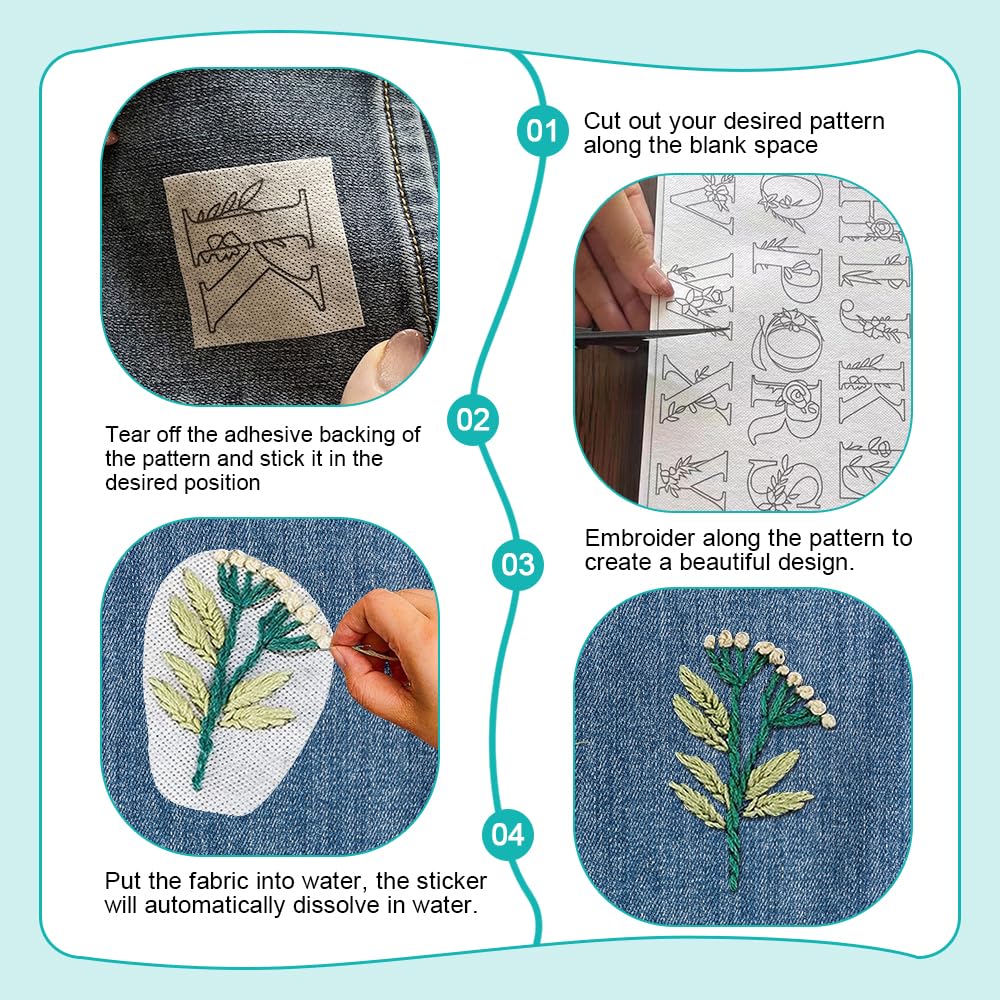 01 Cut out your desired pattern along the blank space

02 Tear off the adhesive backing of the pattern and stick it in the desired position

03 Embroider along the pattern to create a beautiful design.

04 Put the fabric into water, the sticker will automatically dissolve in water.