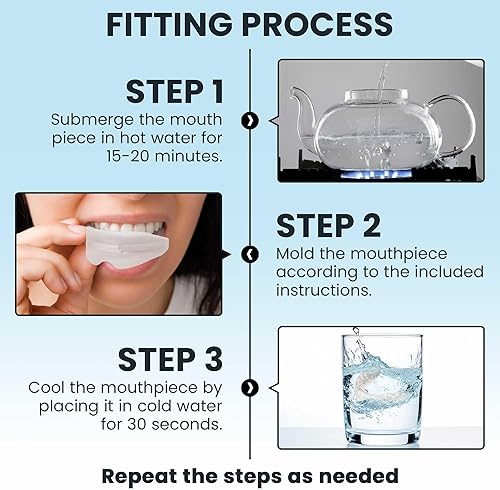 FITTING PROCESS

STEP 1
Submerge the mouth piece in hot water for 15-20 minutes.

STEP 2
Mold the mouthpiece according to the included instructions.

STEP 3
Cool the mouthpiece by placing it in cold water for 30 seconds.

Repeat the steps as needed