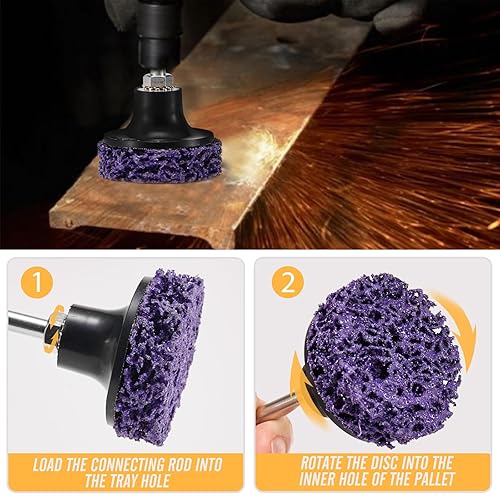 1

LOAD THE CONNECTING ROD INTO THE TRAY HOLE

2

ROTATE THE DISC INTO THE INNER HOLE OF THE PALLET