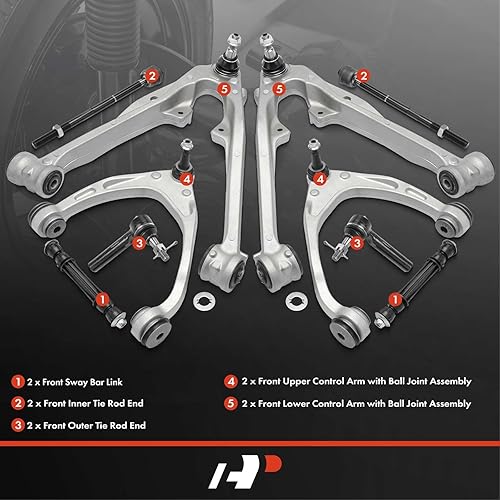 2 5 5 2

4 4

3 3

1 1

1 2 x Front Sway Bar Link

2 2 x Front Inner Tie Rod End

3 2 x Front Outer Tie Rod End

4 2 x Front Upper Control Arm with Ball Joint Assembly

5 2 x Front Lower Control Arm with Ball Joint Assembly