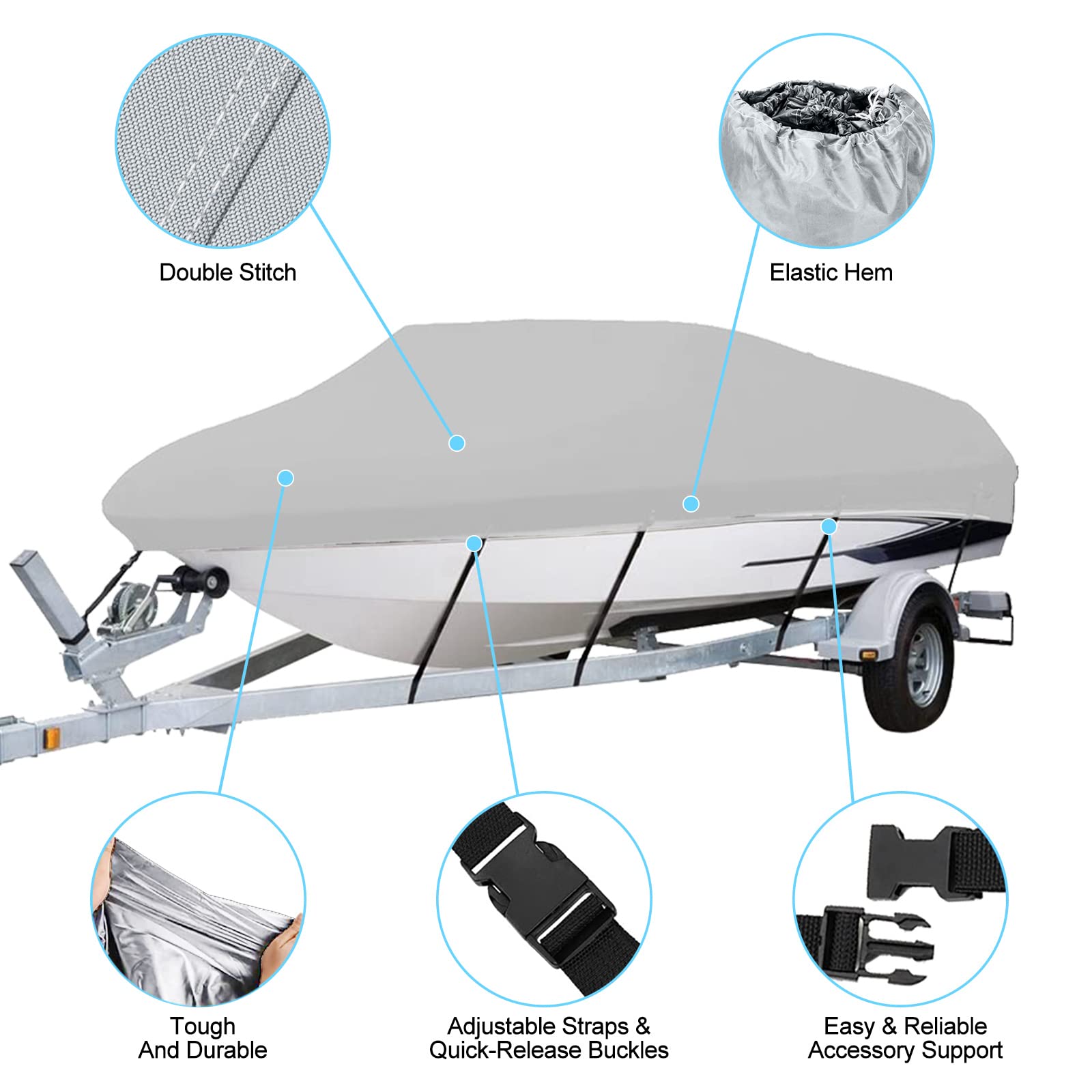 Double Stitch

Elastic Hem

Tough
And Durable

Adjustable Straps &
Quick-Release Buckles

Easy & Reliable
Accessory Support