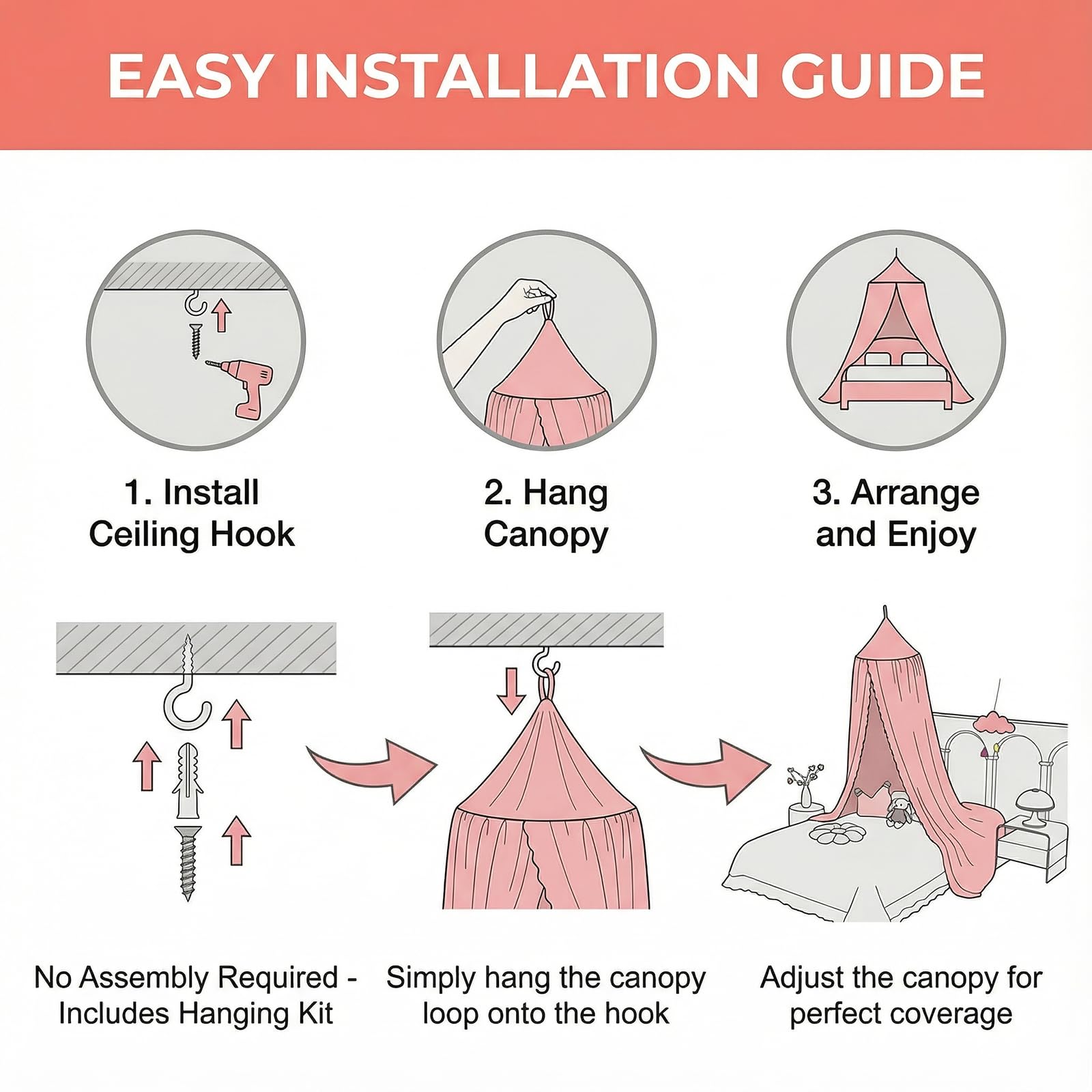 EASY INSTALLATION GUIDE

1. Install Ceiling Hook

2. Hang Canopy

3. Arrange and Enjoy

No Assembly Required - Includes Hanging Kit

Simply hang the canopy loop onto the hook

Adjust the canopy for perfect coverage