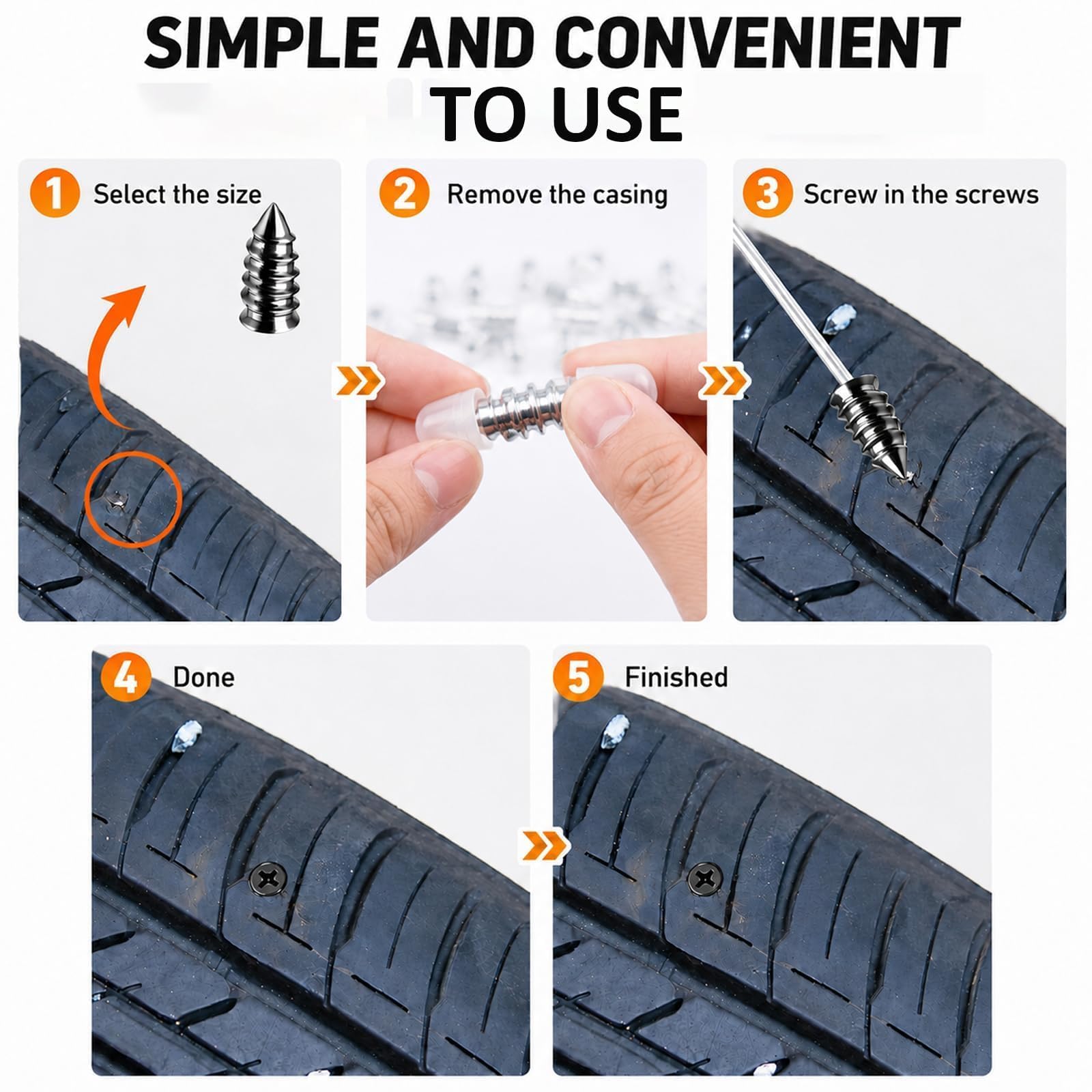 SIMPLE AND CONVENIENT TO USE

1 Select the size

2 Remove the casing

3 Screw in the screws

4 Done

5 Finished