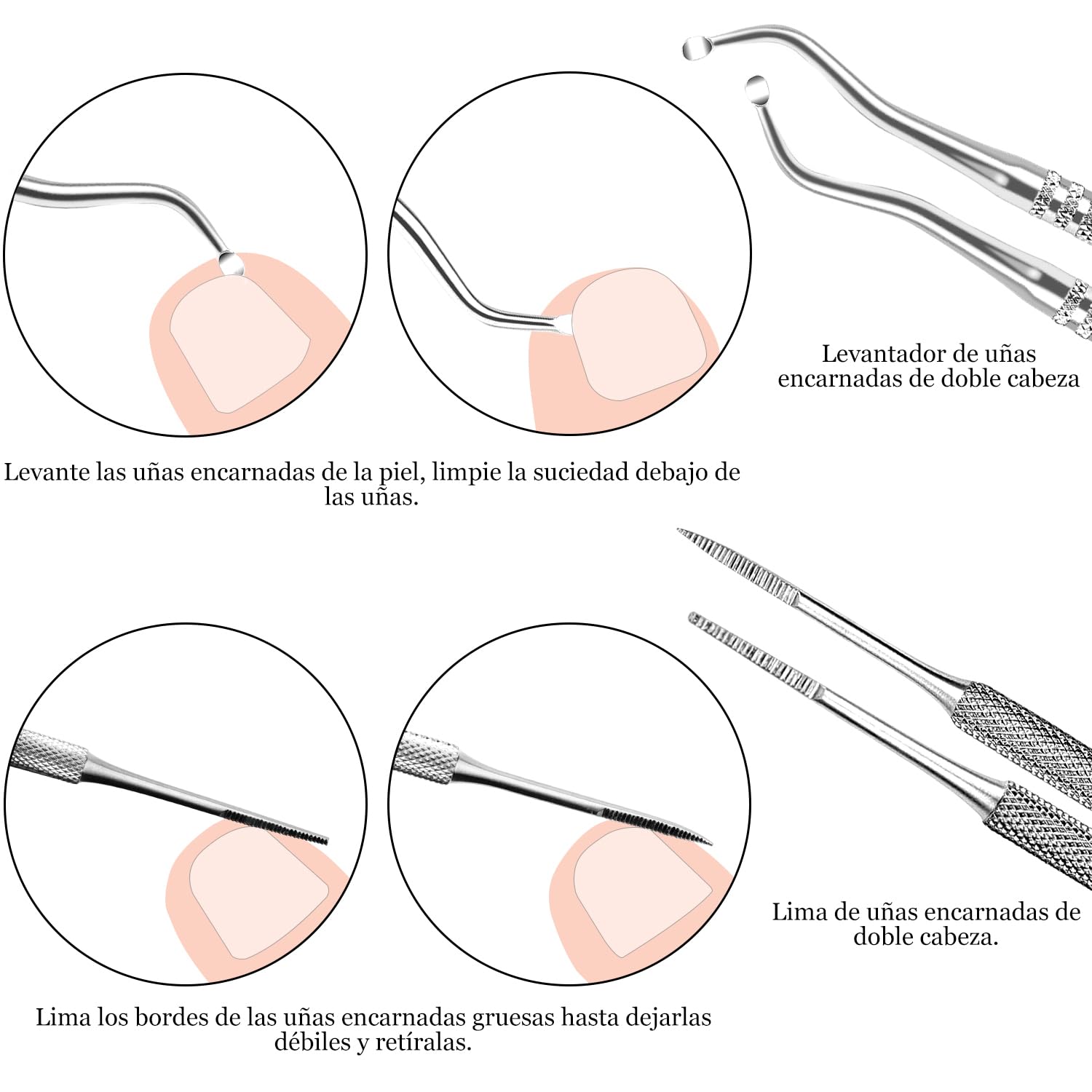 Levantador de uñas encarnadas de doble cabeza

Levante las uñas encarnadas de la piel, limpie la suciedad debajo de las uñas.

Lima de uñas encarnadas de doble cabeza.

Lima los bordes de las uñas encarnadas gruesas hasta dejarlas débiles y retíralas.