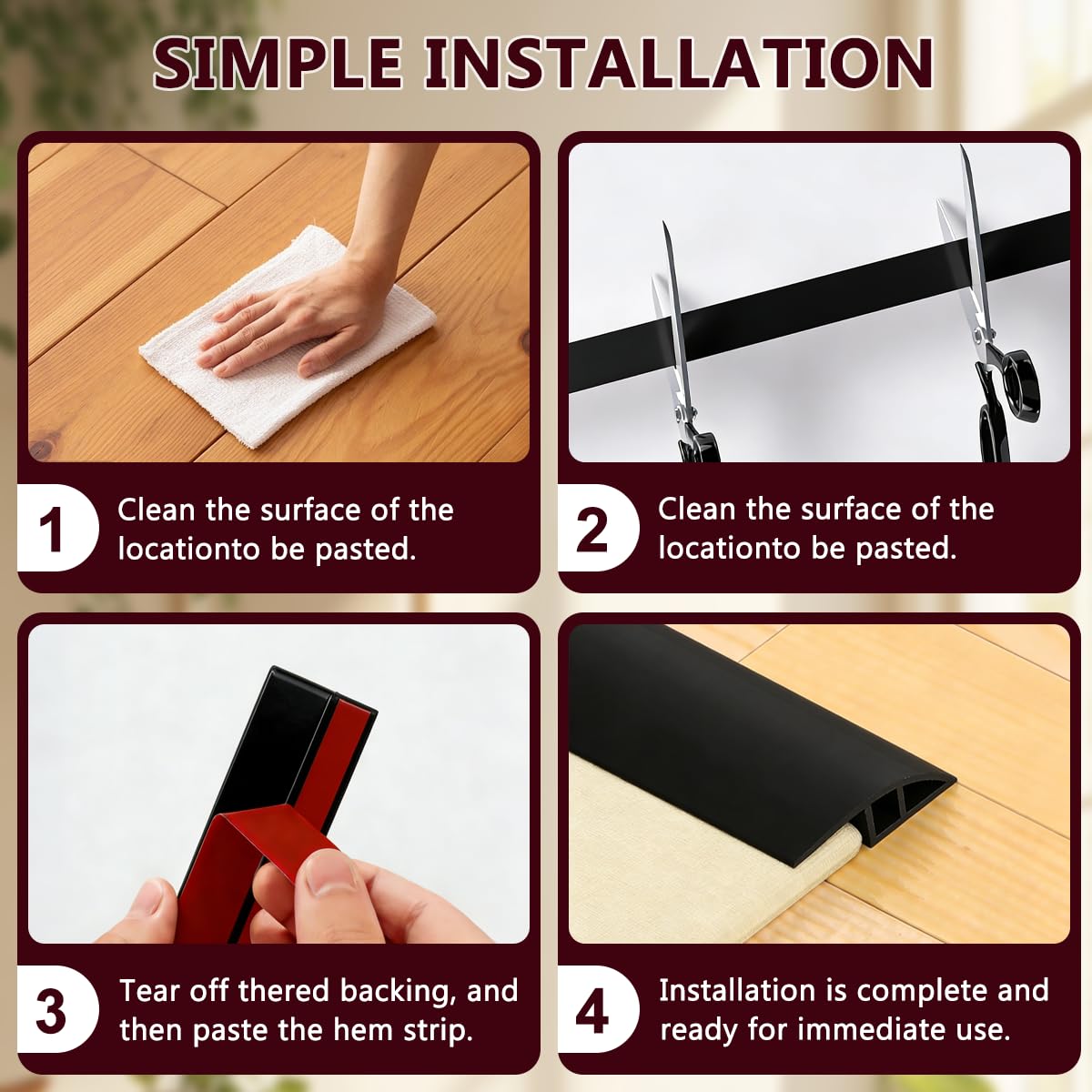 SIMPLE INSTALLATION

1 Clean the surface of the locationto be pasted.

2 Clean the surface of the locationto be pasted.

3 Tear off thered backing, and then paste the hem strip.

4 Installation is complete and ready for immediate use.