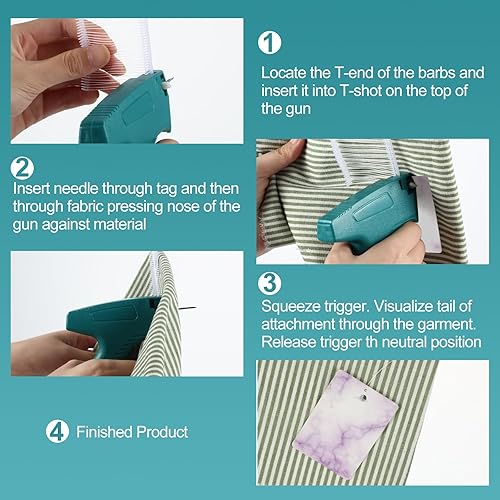 1
Locate the T-end of the barbs and insert it into T-shot on the top of the gun

2
Insert needle through tag and then through fabric pressing nose of the gun against material

3
Squeeze trigger. Visualize tail of attachment through the garment. Release trigger th neutral position

4 Finished Product