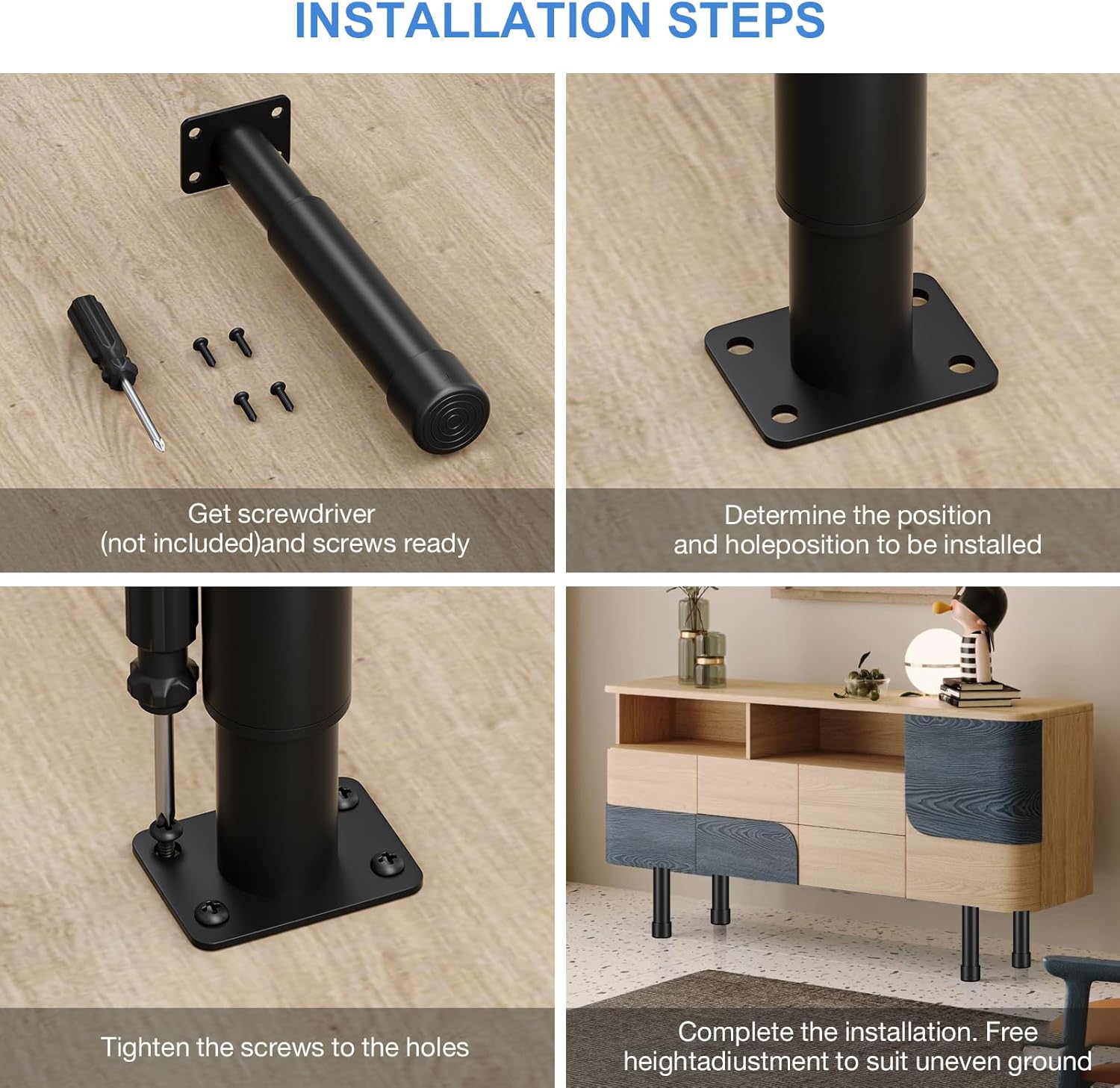 INSTALLATION STEPS

Get screwdriver (not included)and screws ready

Determine the position and holeposition to be installed

Tighten the screws to the holes

Complete the installation. Free heightadiustment to suit uneven ground